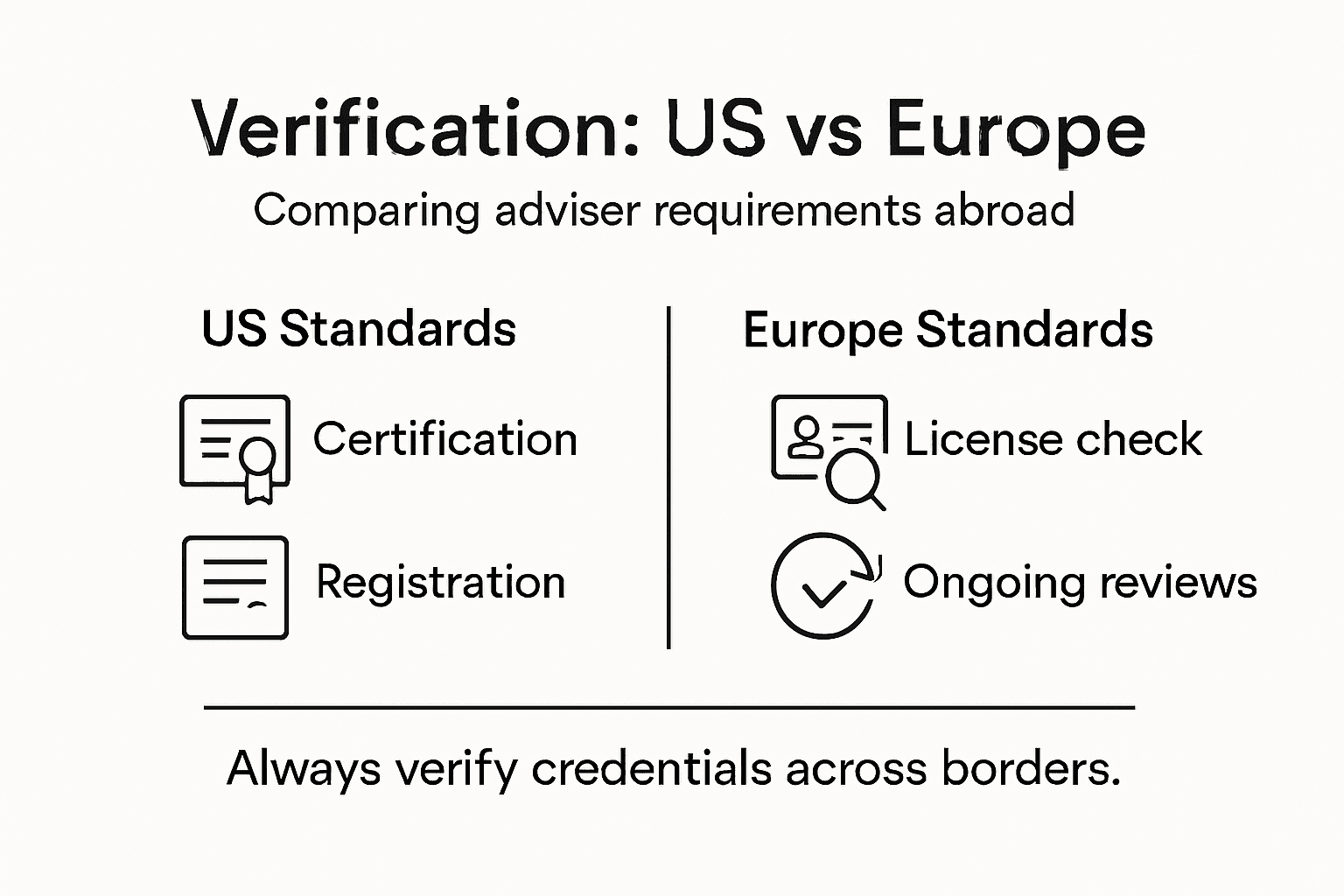 Verification: US vs Europe

Comparing adviser requirements abroad

US Standards

Certification

Registration

Europe Standards

License check

Ongoing reviews

Always verify credentials across borders.