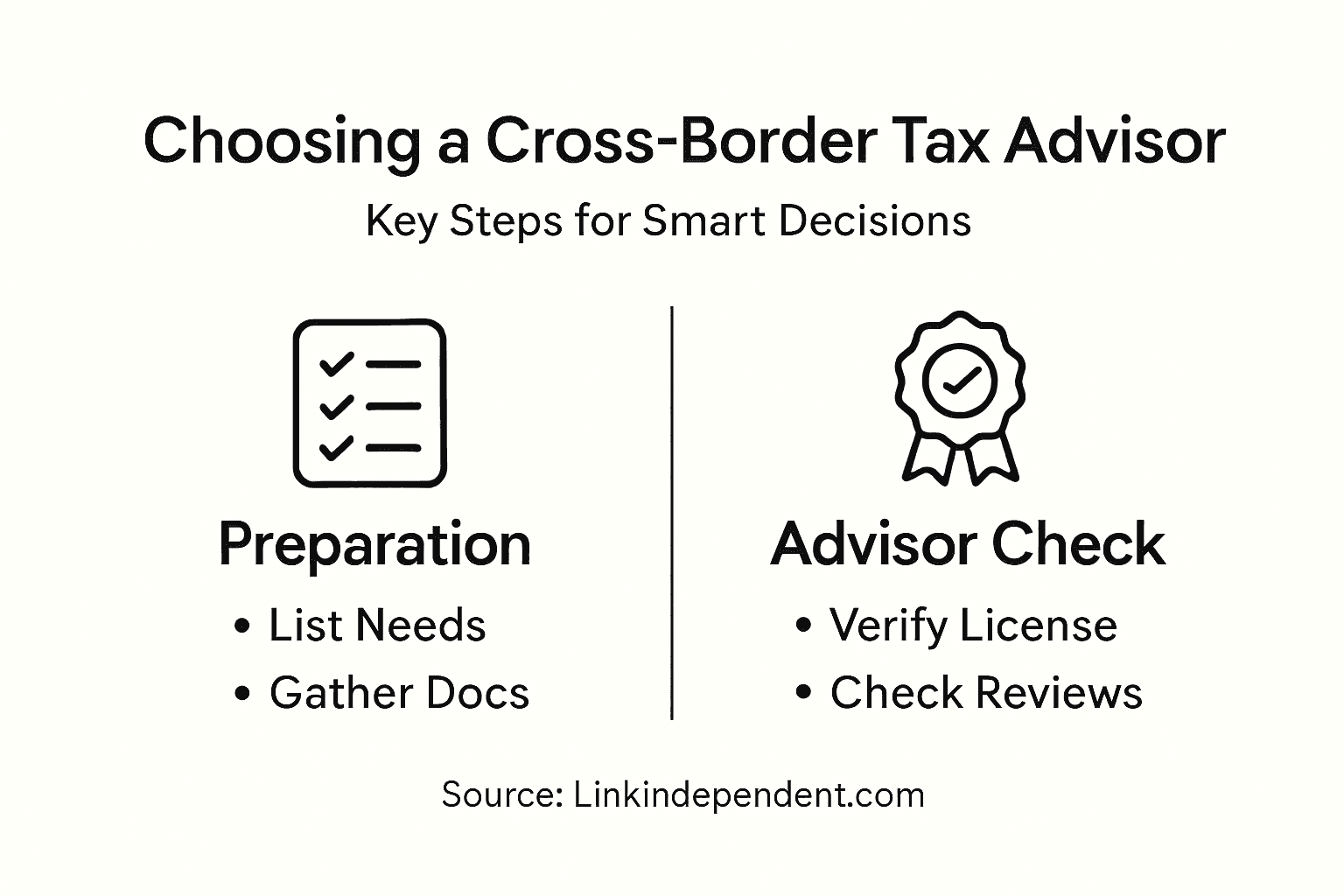 Choosing a Cross-Border Tax Advisor

Key Steps for Smart Decisions

Preparation

• List Needs
• Gather Docs

Advisor Check

• Verify License
• Check Reviews

Source: Linkindependent.com