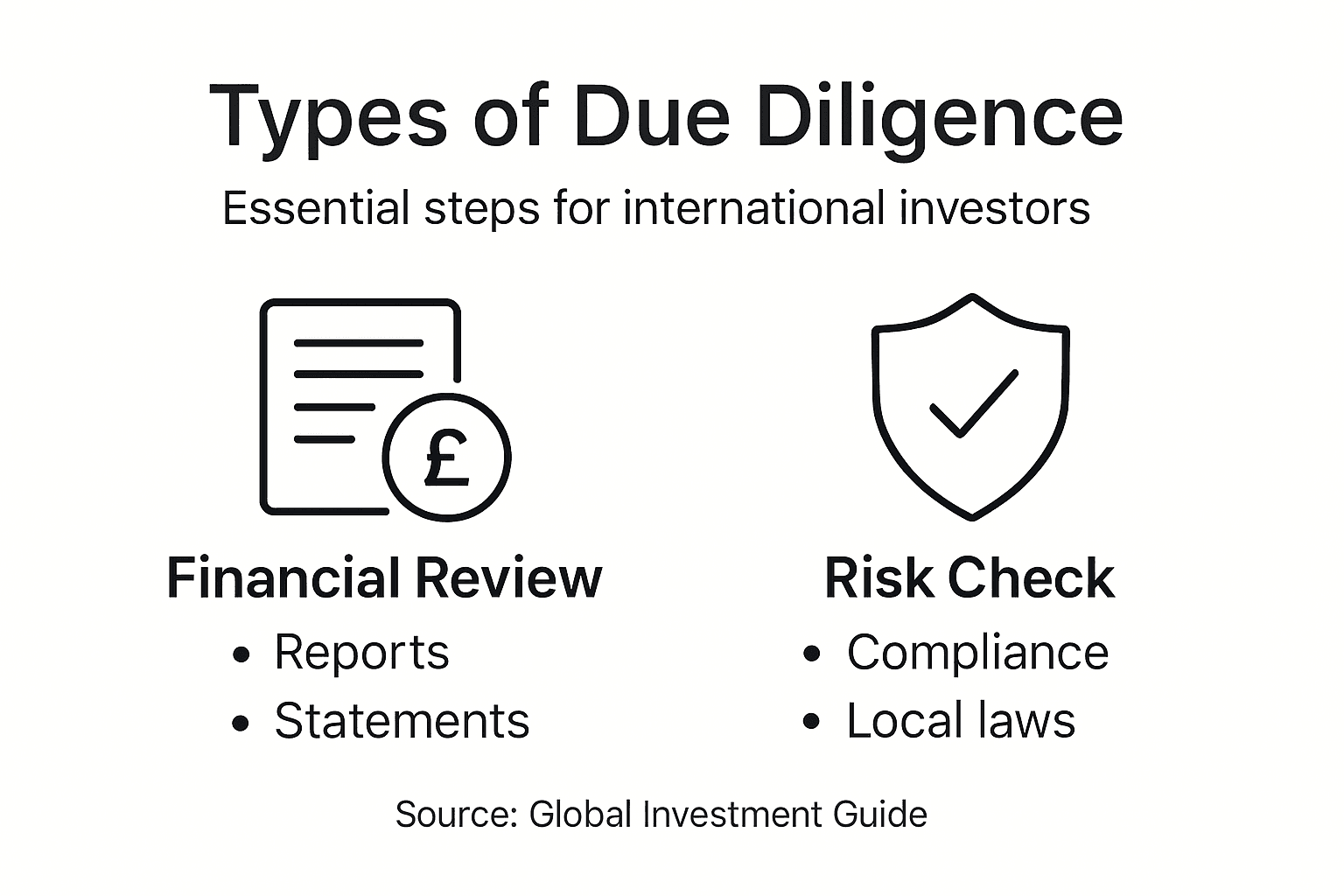 Types of Due Diligence

Essential steps for international investors

£

Financial Review
• Reports
• Statements

Risk Check
• Compliance
• Local laws

Source: Global Investment Guide