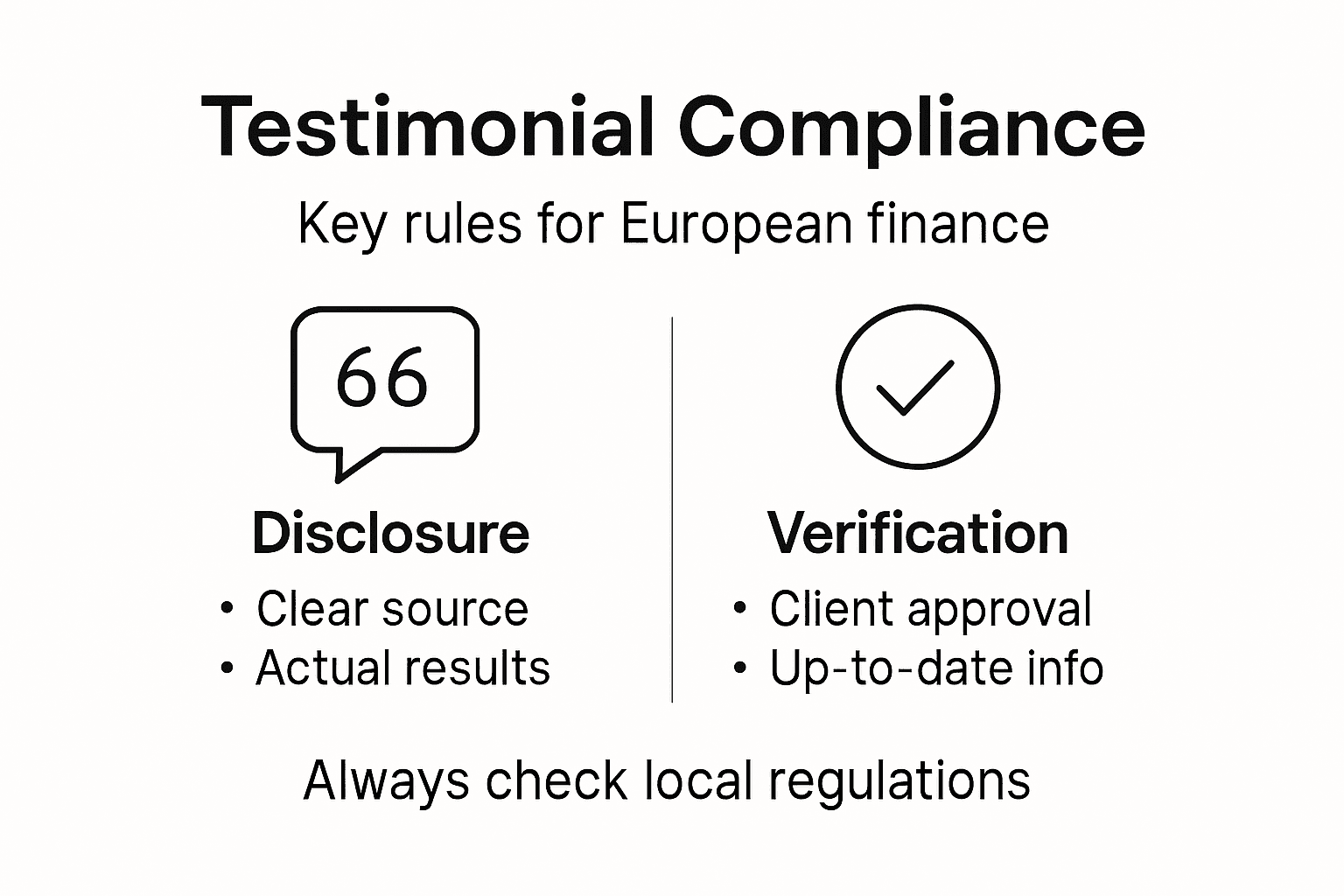 Testimonial Compliance

Key rules for European finance

66

Disclosure

• Clear source
• Actual results

Verification

• Client approval
• Up-to-date info

Always check local regulations