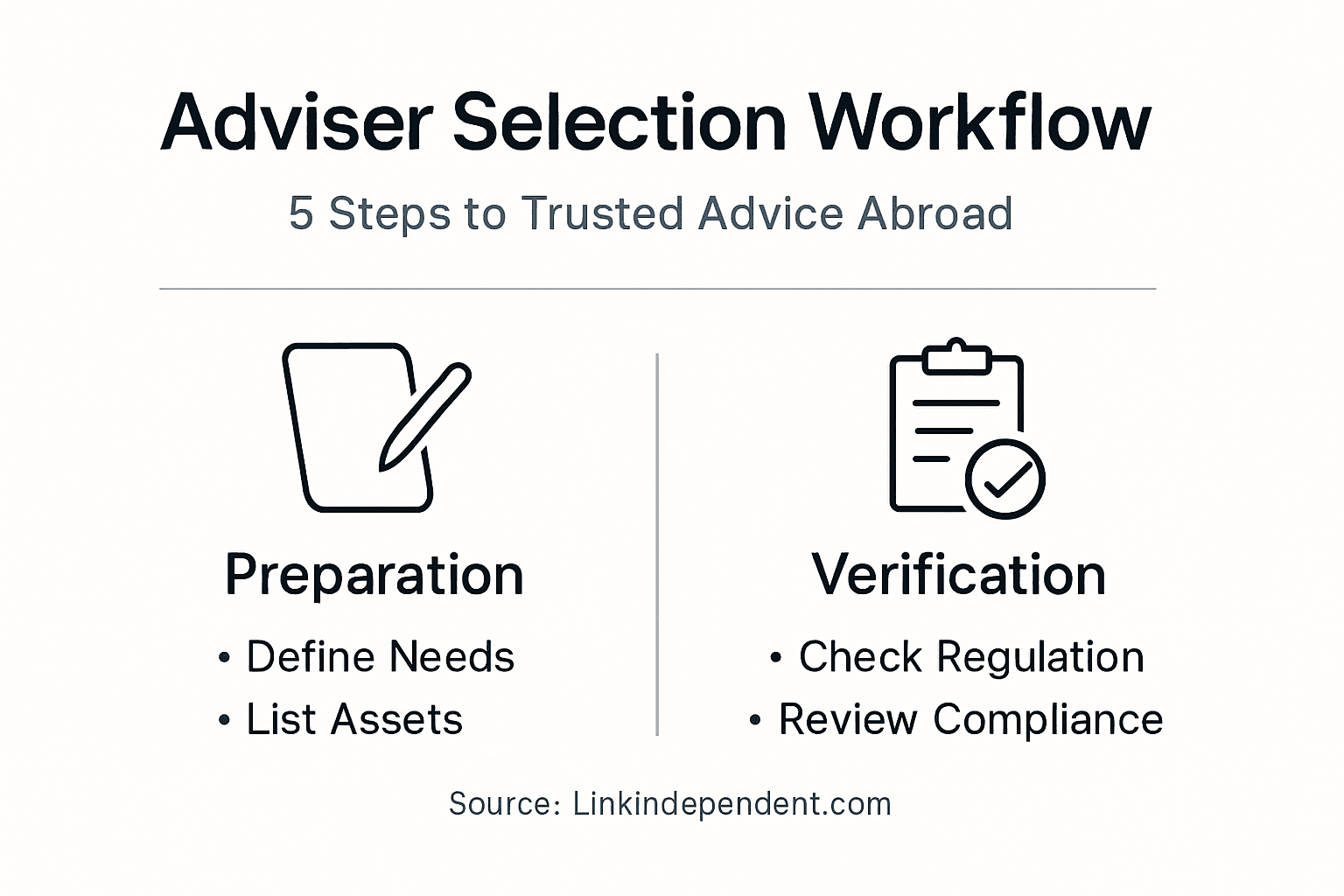 Adviser Selection Workflow

5 Steps to Trusted Advice Abroad

Preparation

• Define Needs
• List Assets

Verification

• Check Regulation
• Review Compliance

Source: Linkindependent.com