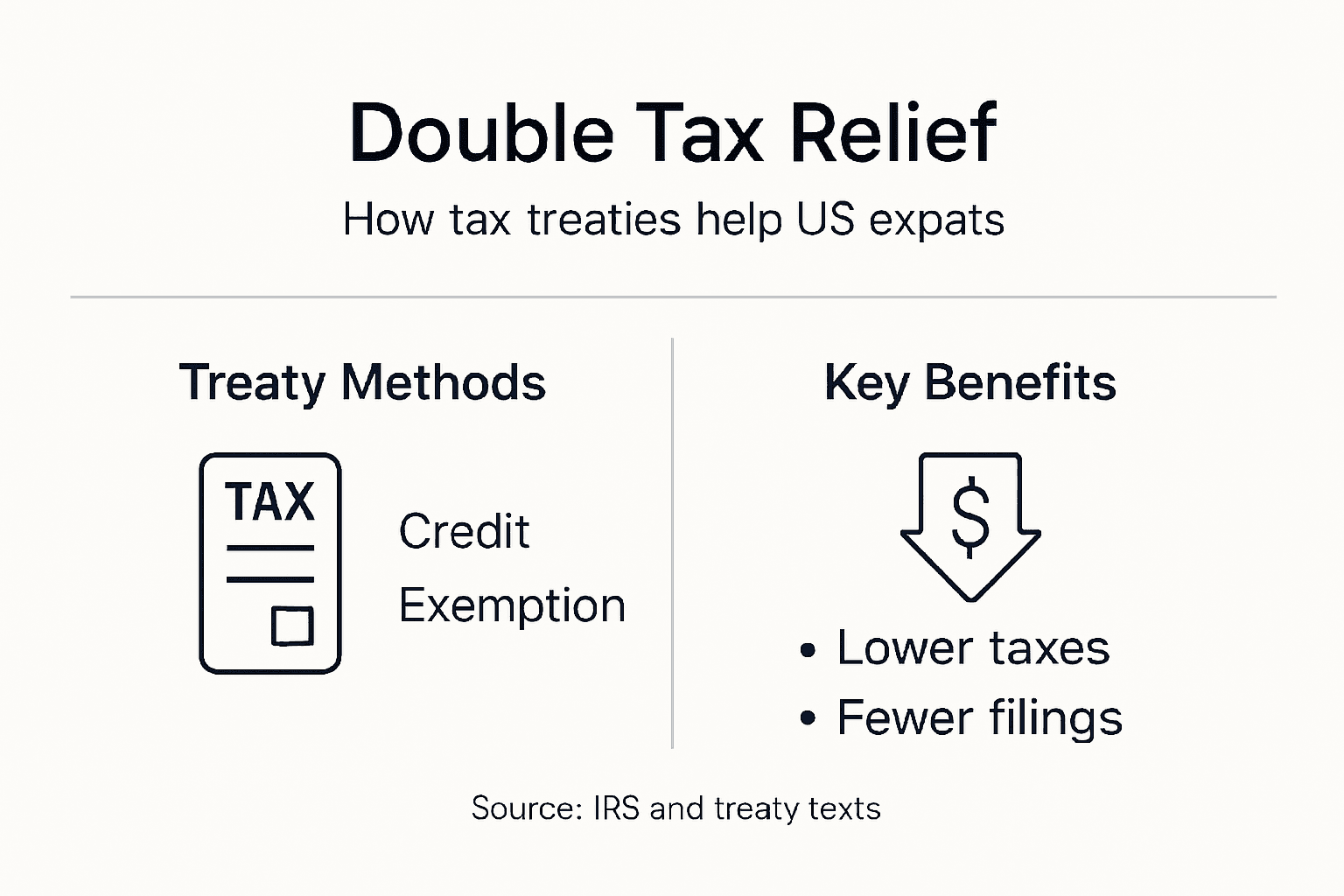 Double Tax Relief

How tax treaties help US expats

Treaty Methods

TAX

Credit

Exemption

Key Benefits

$

• Lower taxes
• Fewer filings

Source: IRS and treaty texts