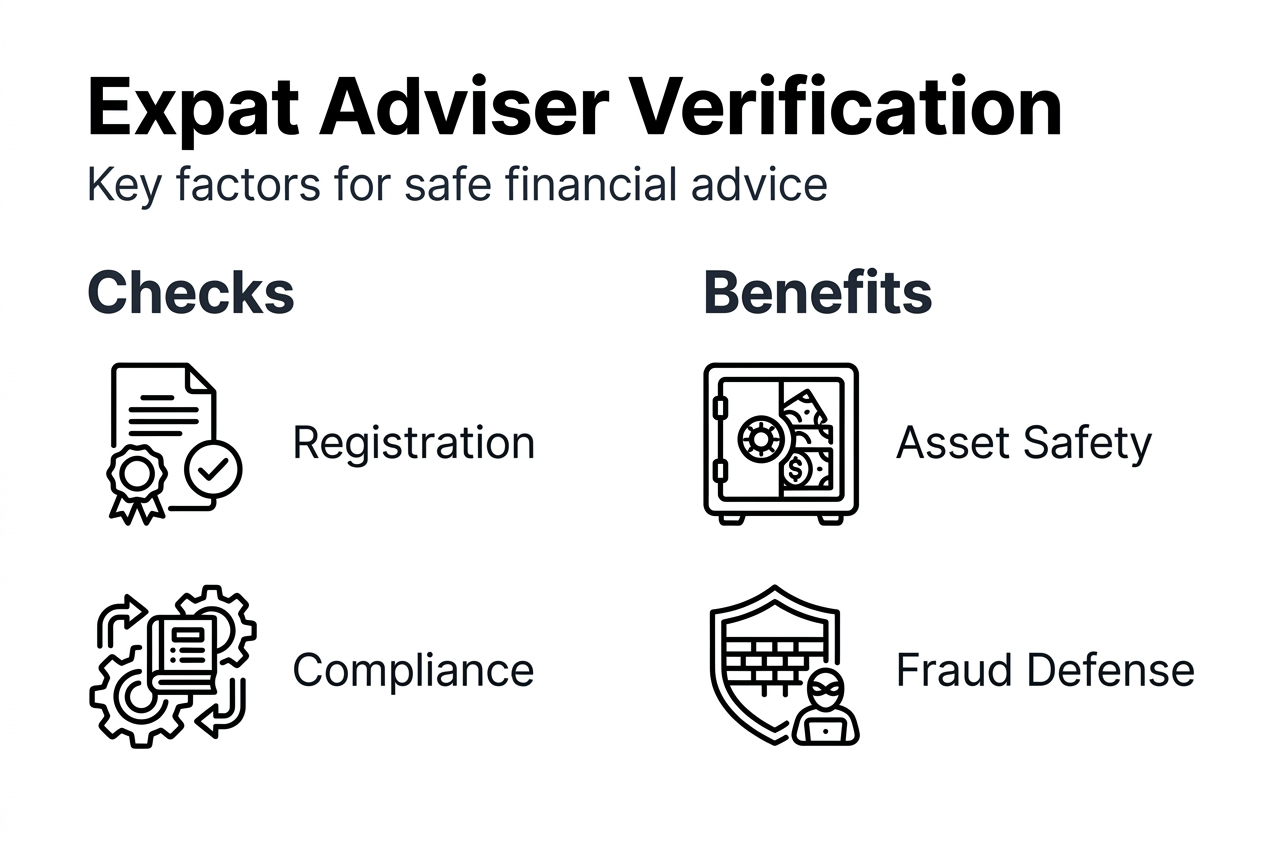 Expat Adviser Verification

Key factors for safe financial advice

Checks

Registration

Compliance

Benefits

Asset Safety

Fraud Defense