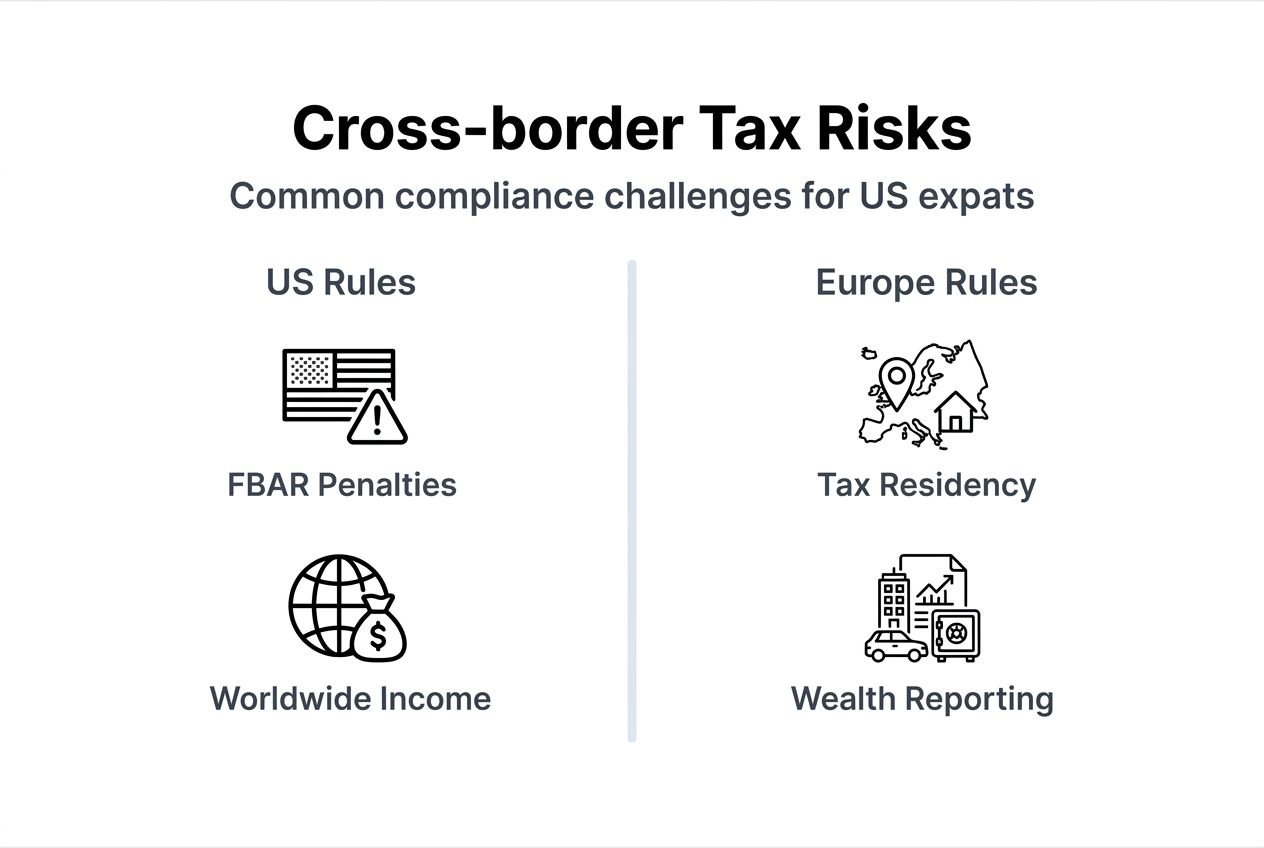 Cross-border Tax Risks

Common compliance challenges for US expats

US Rules

FBAR Penalties

Worldwide Income

Europe Rules

Tax Residency

Wealth Reporting