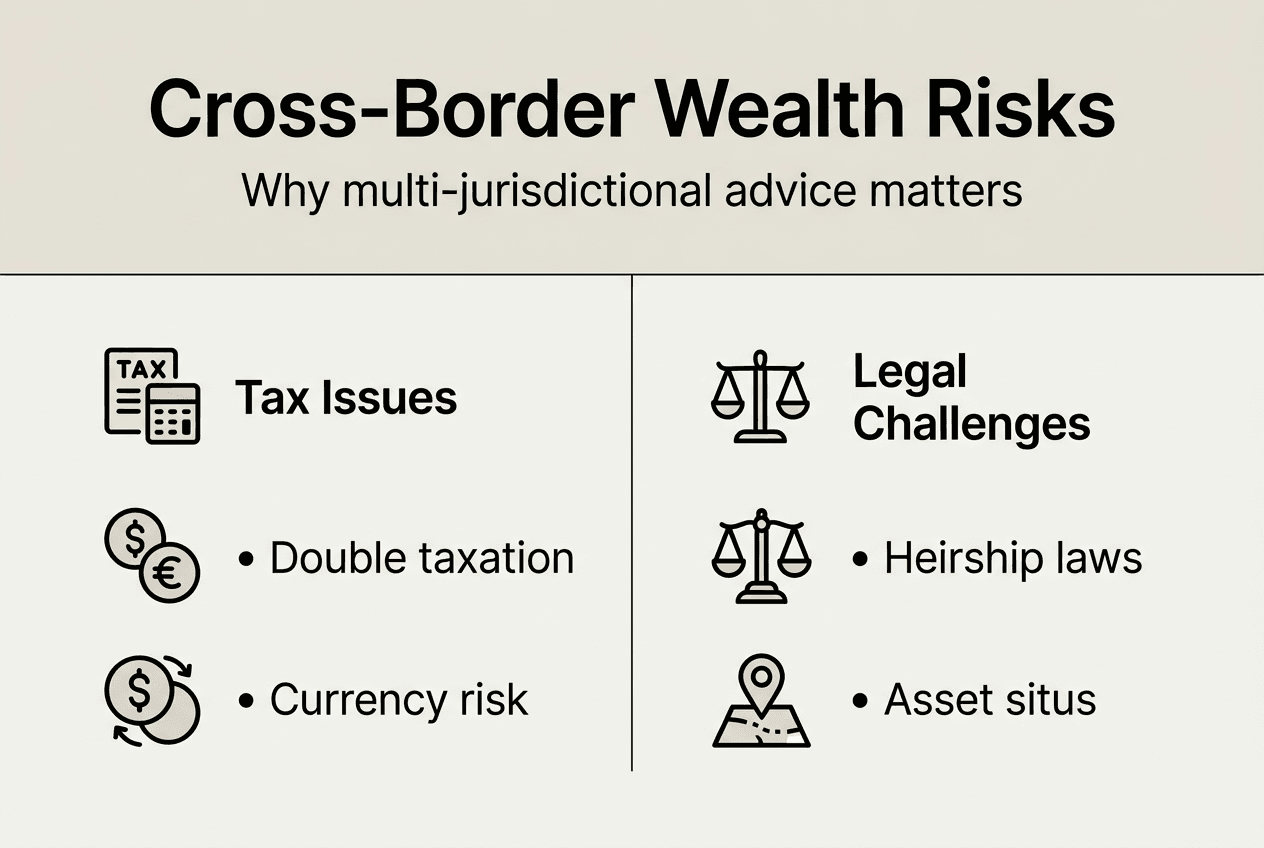 Cross-Border Wealth Risks

Why multi-jurisdictional advice matters

TAX

Tax Issues

• Double taxation

• Currency risk

Legal Challenges

• Heirship laws

• Asset situs