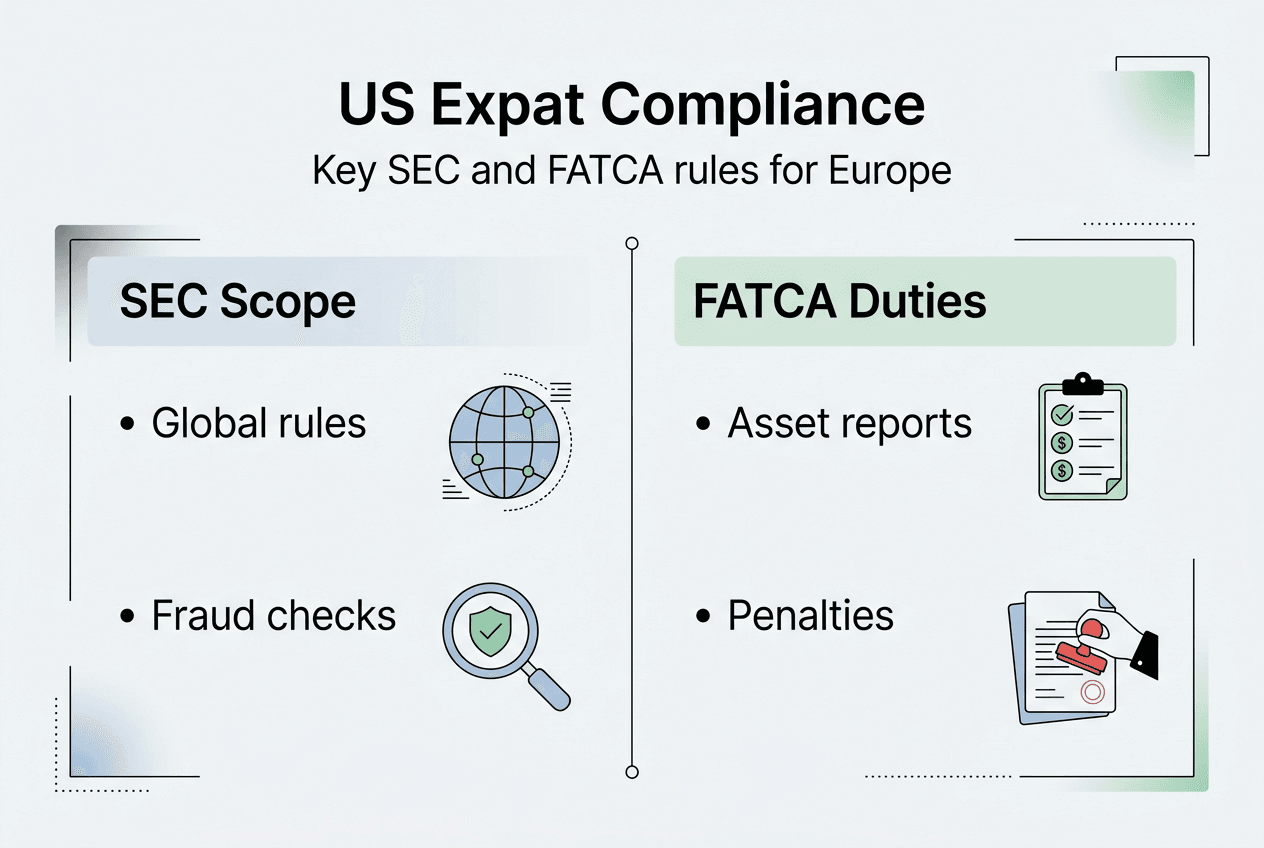 US Expat Compliance

Key SEC and FATCA rules for Europe

SEC Scope

• Global rules

• Fraud checks

FATCA Duties

• Asset reports

• Penalties