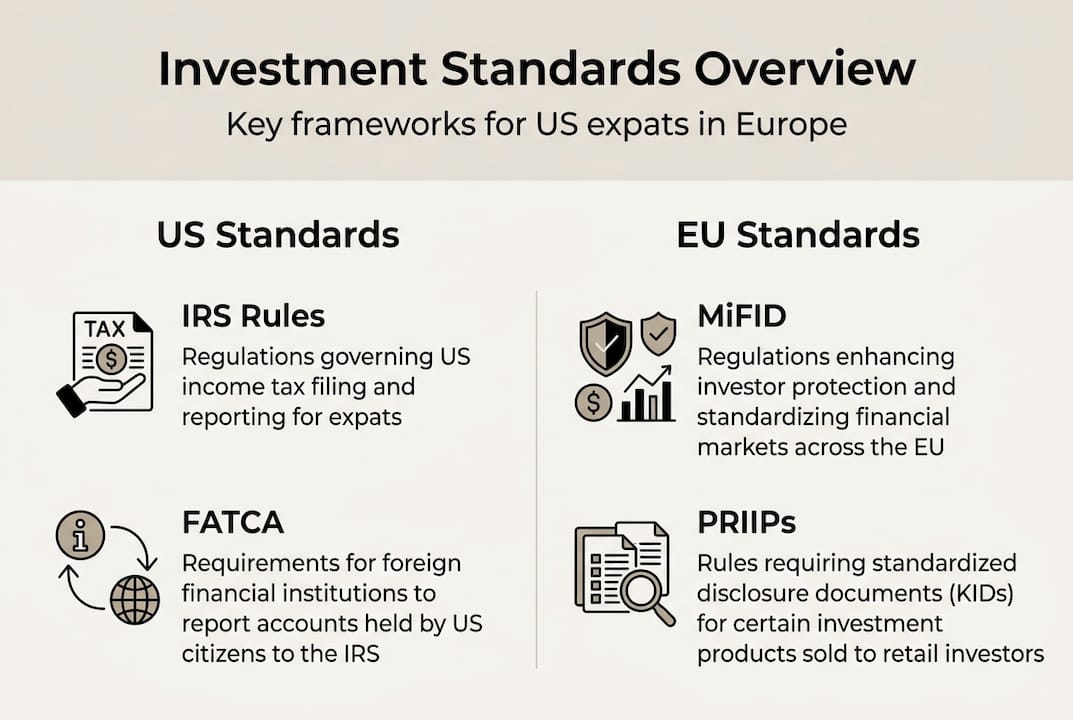 Investment Standards Overview

Key frameworks for US expats in Europe

US Standards

TAX

IRS Rules

Regulations governing US income tax filing and reporting for expats

FATCA

Requirements for foreign financial institutions to report accounts held by US citizens to the IRS

EU Standards

MiFID

Regulations enhancing investor protection and standardizing financial markets across the EU

PRIIPs

Rules requiring standardized disclosure documents (KIDs) for certain investment products sold to retail investors