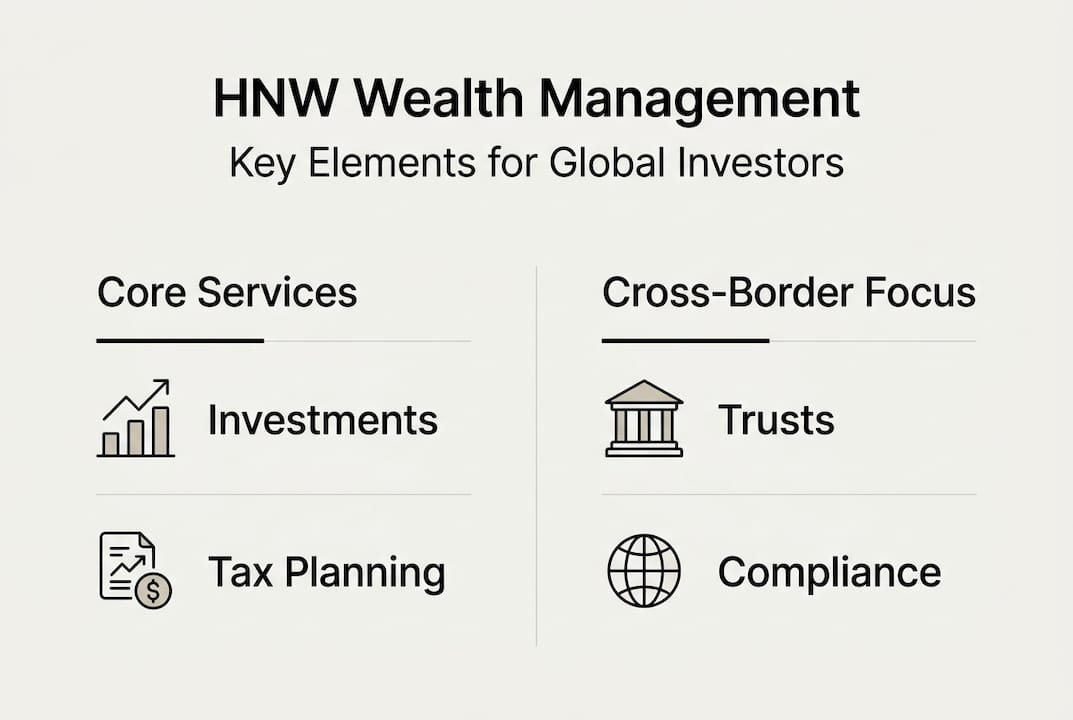 HNW Wealth Management
Key Elements for Global Investors

Core Services

Investments

Tax Planning

Cross-Border Focus

Trusts

Compliance