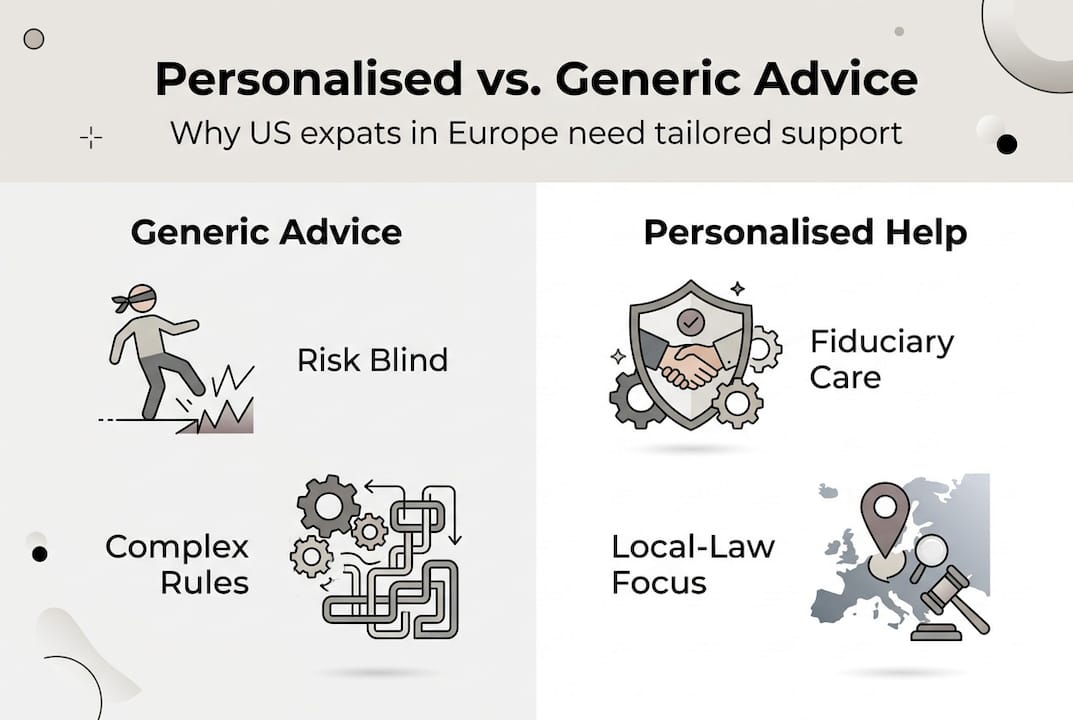 Personalised vs. Generic Advice

Why US expats in Europe need tailored support

Generic Advice

Risk Blind

Complex Rules

Personalised Help

Fiduciary Care

Local-Law Focus