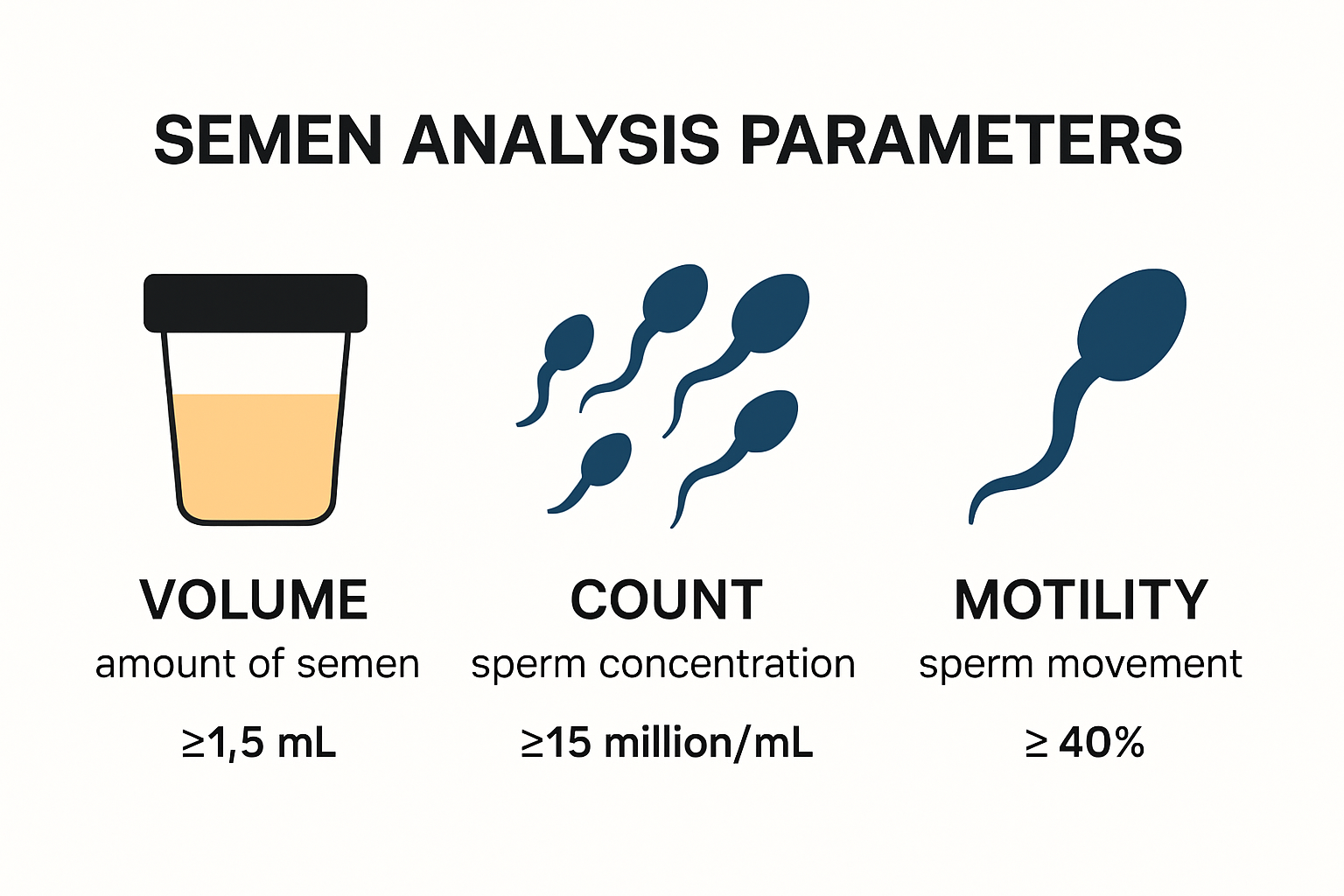 SEMEN ANALYSIS PARAMETERS

VOLUME
amount of semen
≥1,5 mL

COUNT
sperm concentration
≥15 million/mL

MOTILITY
sperm movement
≥ 40%