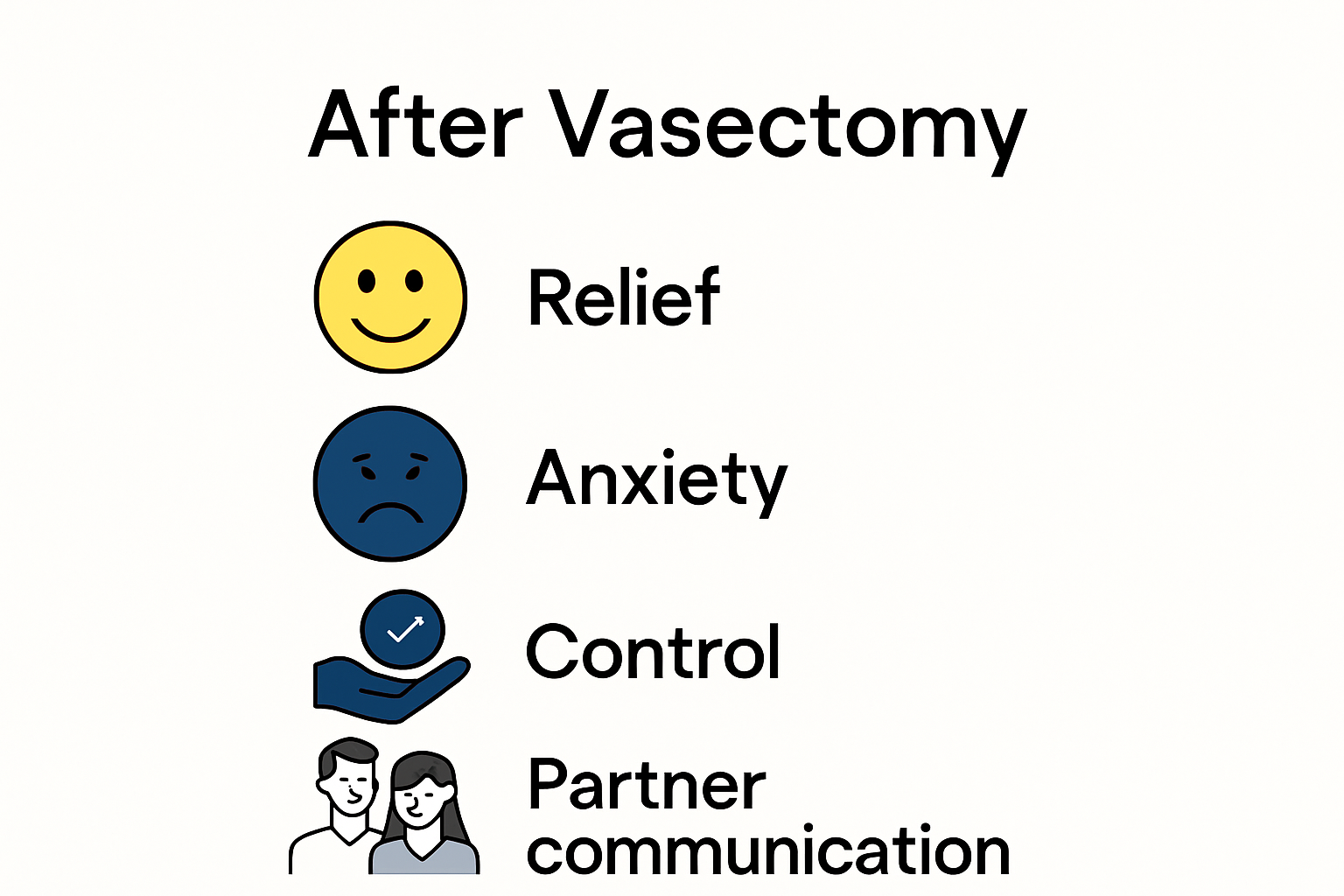 After Vasectomy

Relief

Anxiety

Control

Partner communication