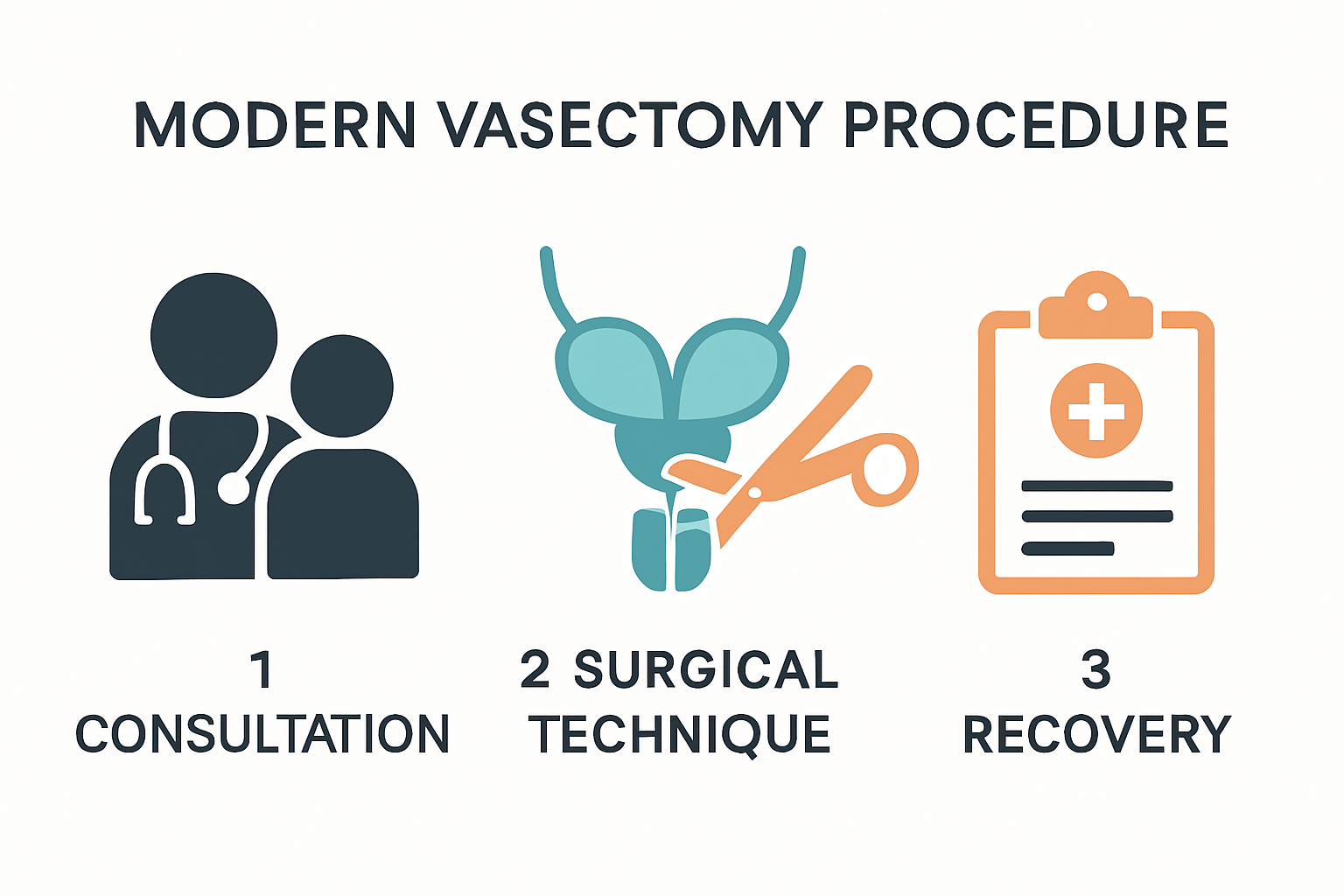 MODERN VASECTOMY PROCEDURE

1
CONSULTATION

2 SURGICAL
TECHNIQUE

3
RECOVERY