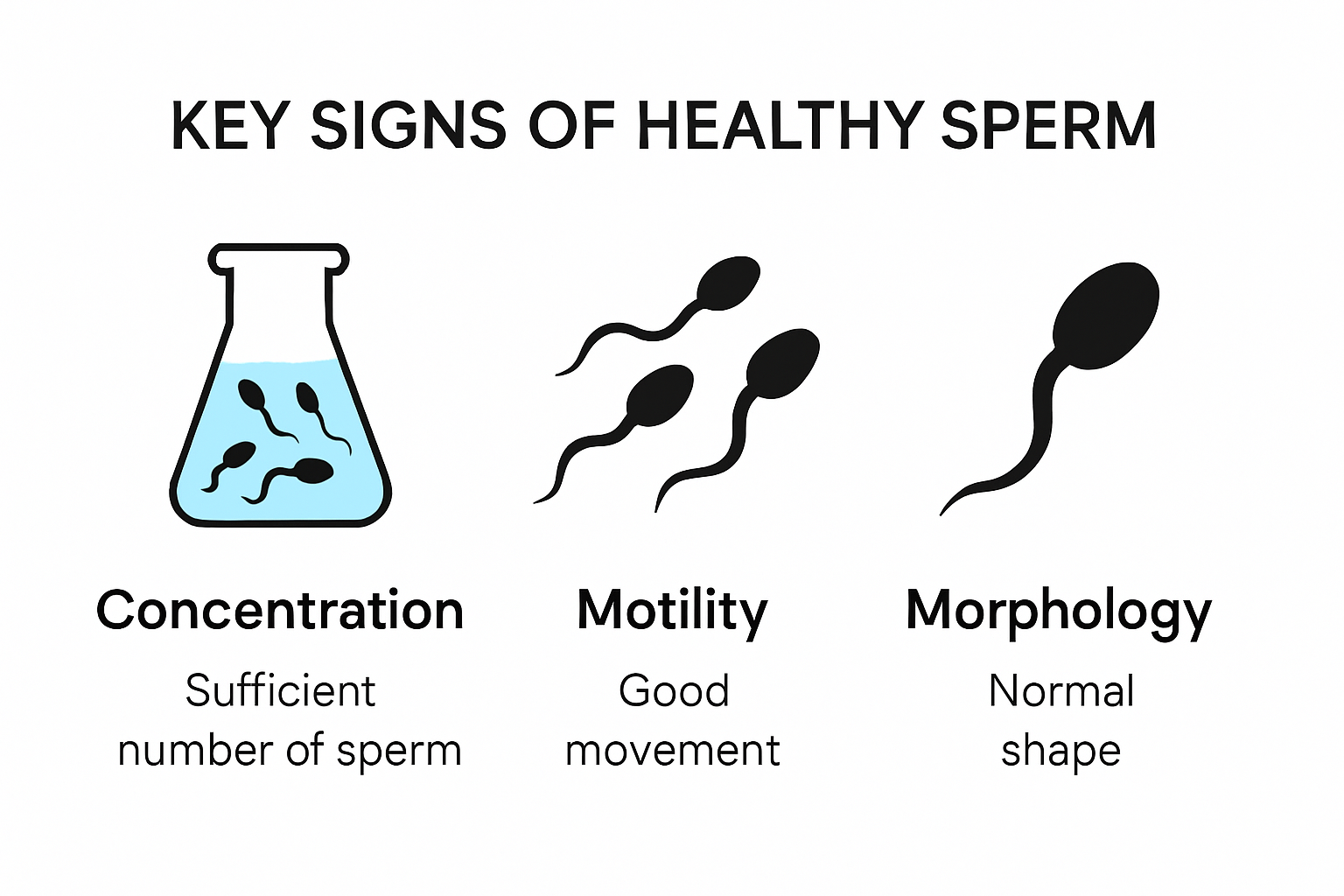 KEY SIGNS OF HEALTHY SPERM

Concentration
Sufficient number of sperm

Motility
Good movement

Morphology
Normal shape