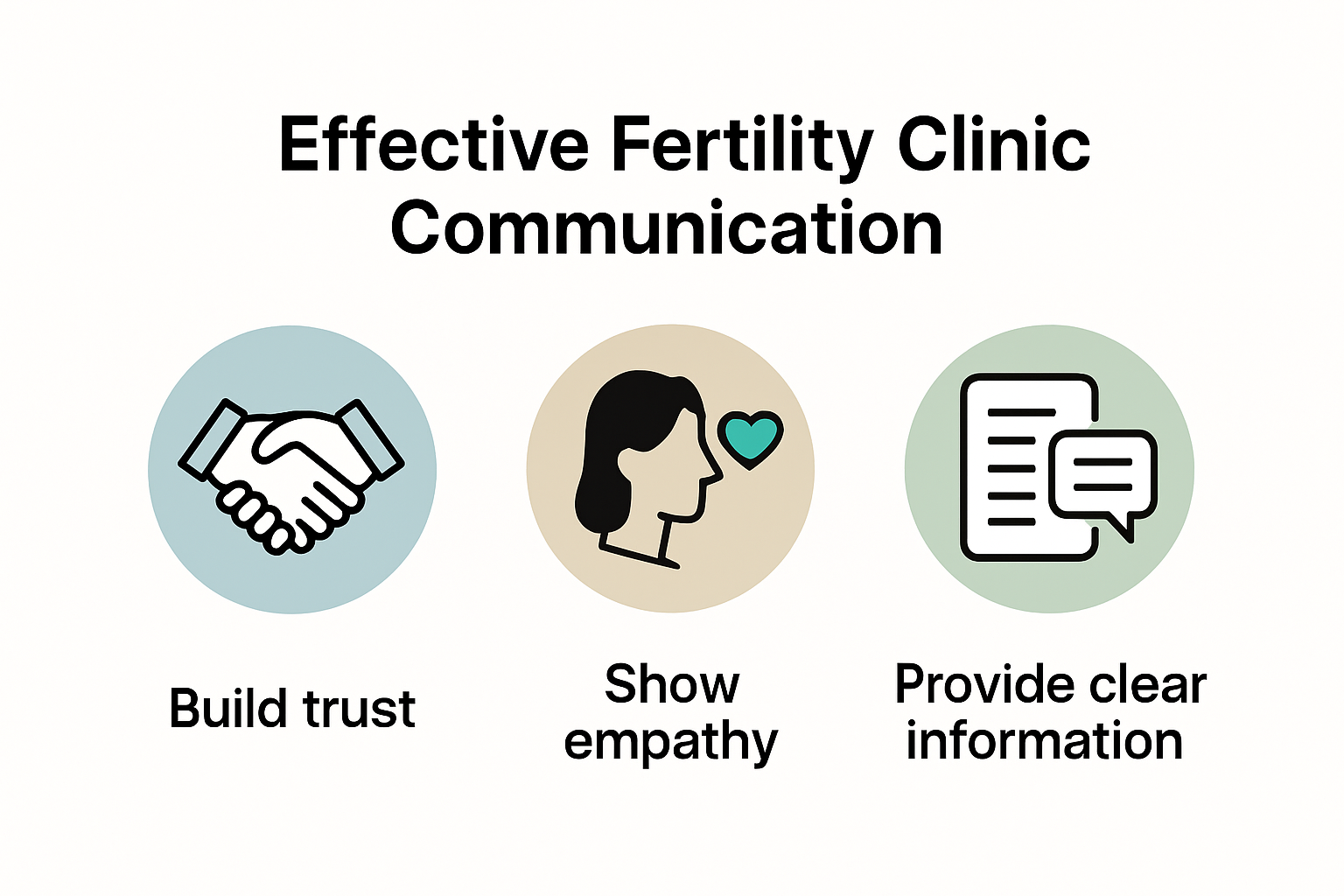 Effective Fertility Clinic Communication

Build trust

Show empathy

Provide clear information