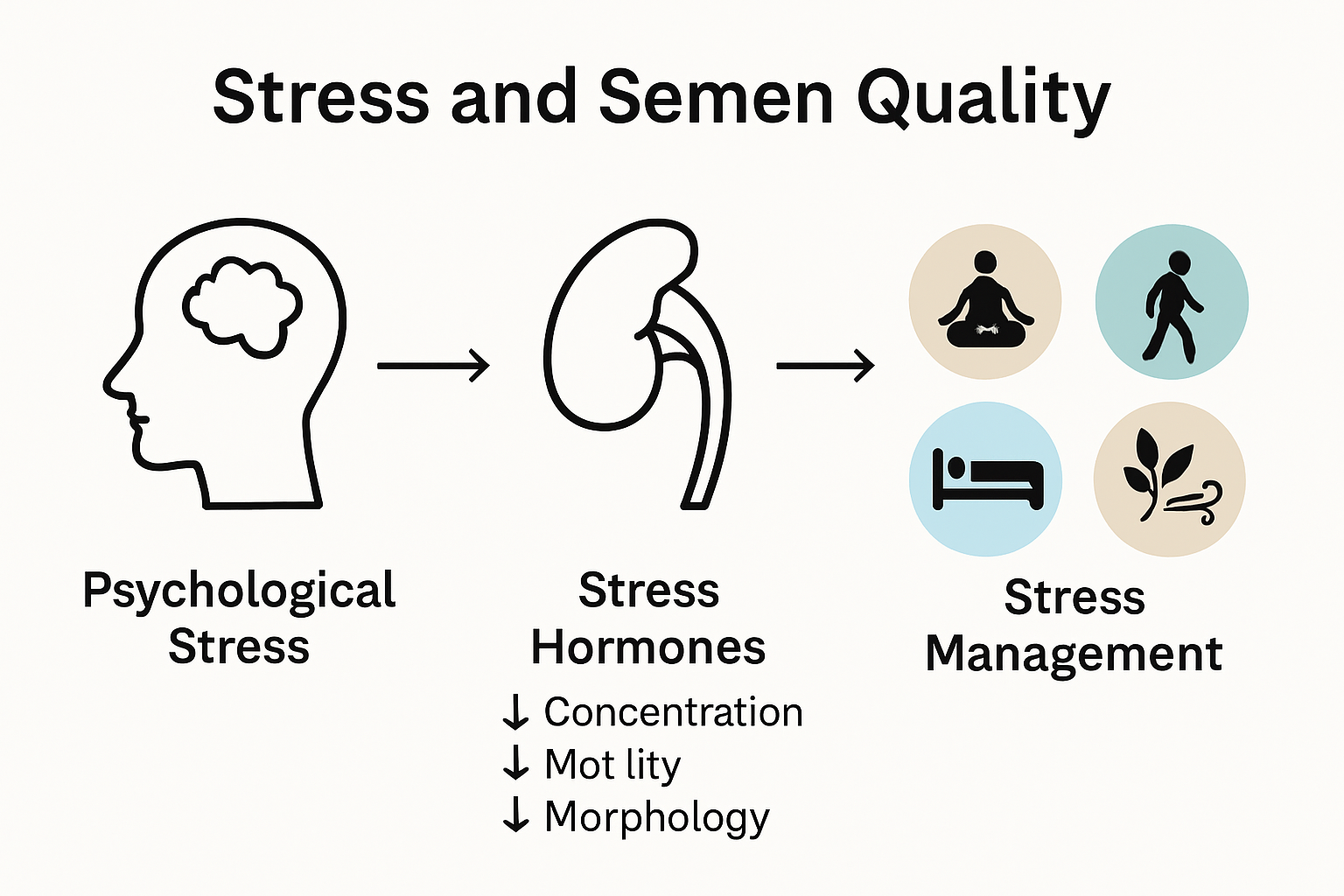 Stress and Semen Quality

Psychological Stress

Stress Hormones

↓ Concentration
↓ Mot lity
↓ Morphology

Stress Management