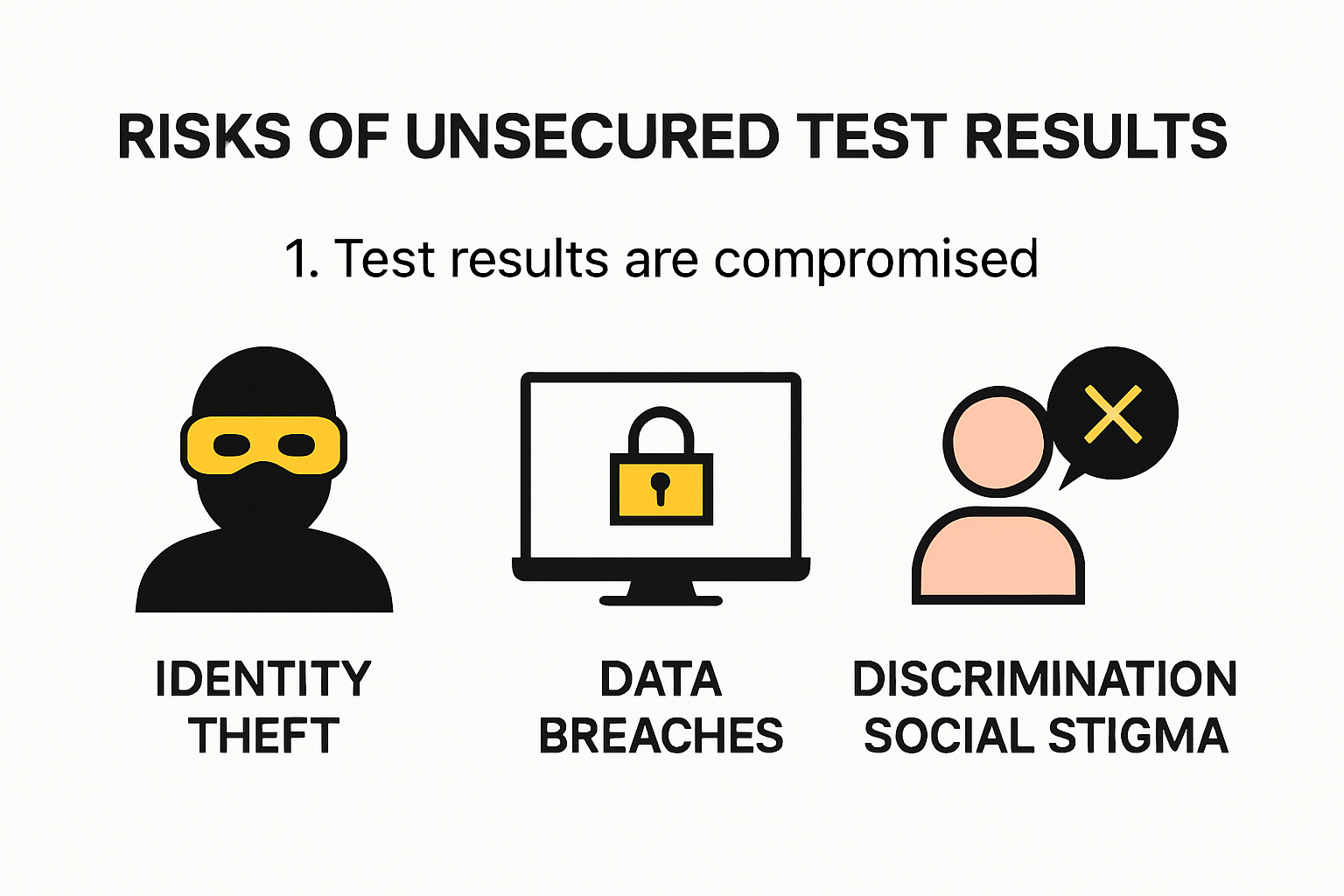 RISKS OF UNSECURED TEST RESULTS

1. Test results are compromised

IDENTITY THEFT

DATA BREACHES

DISCRIMINATION SOCIAL STIGMA