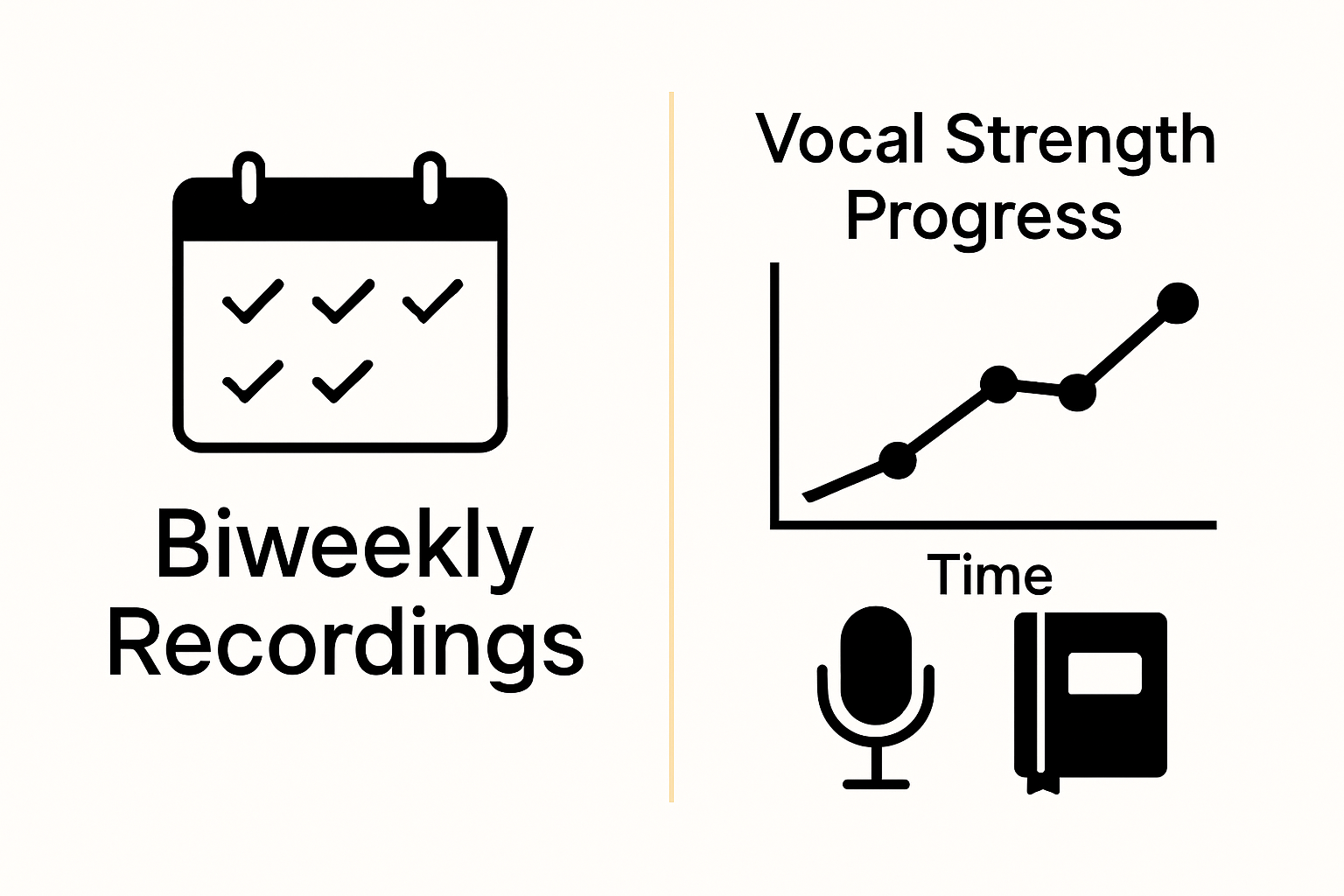 Biweekly Recordings

Vocal Strength Progress

Time