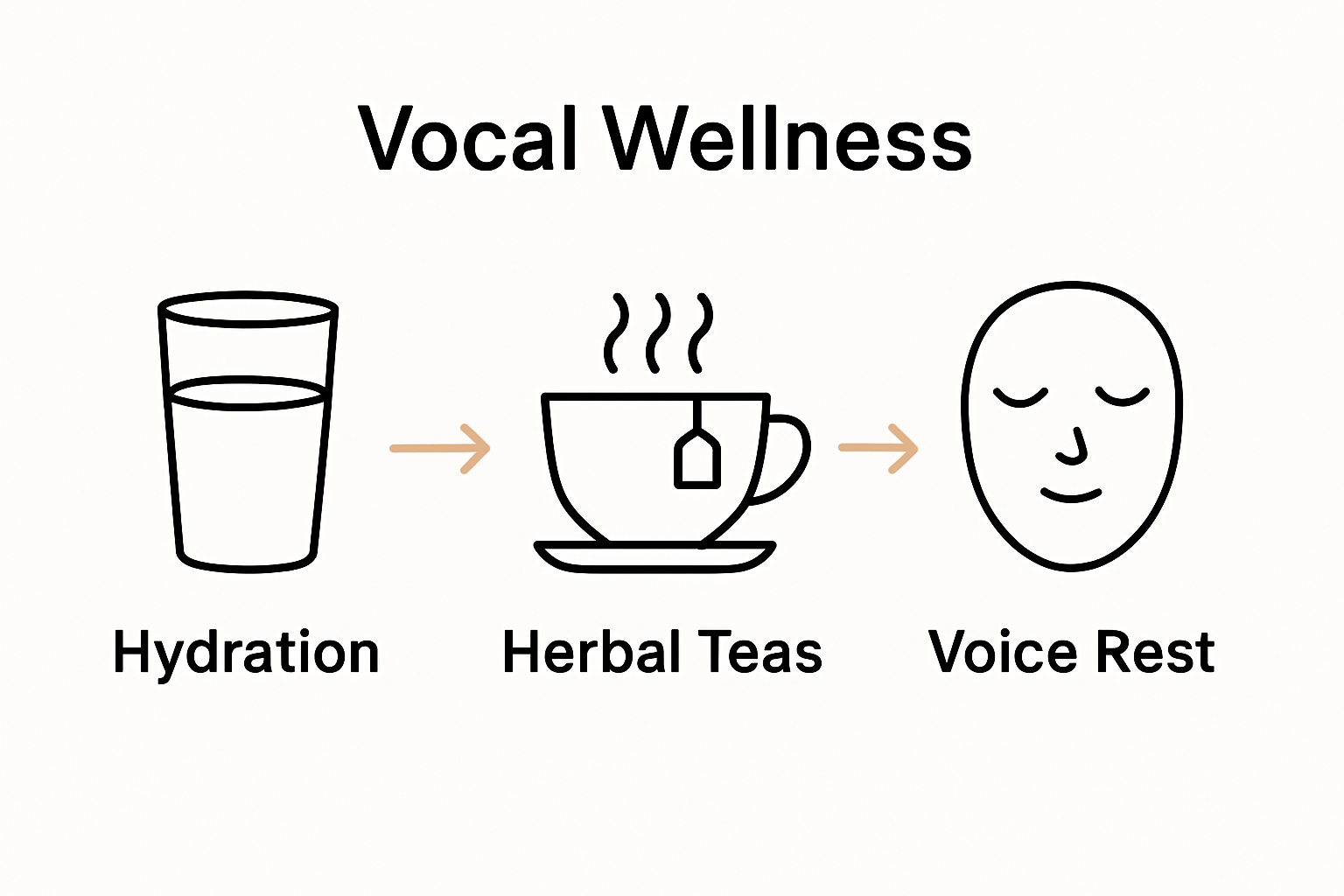 Vocal Wellness

Hydration

Herbal Teas

Voice Rest