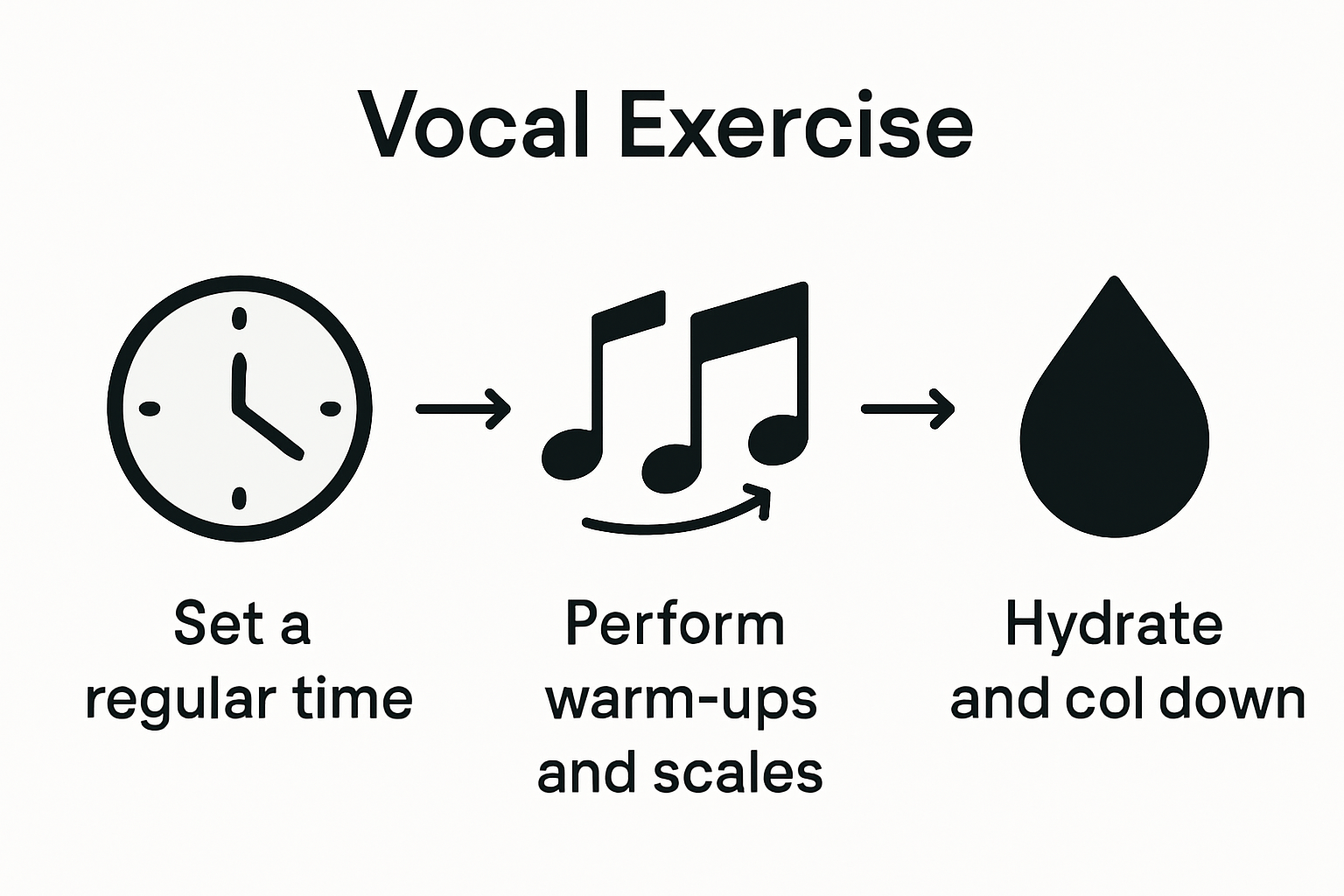 Vocal Exercise

Set a regular time

Perform warm-ups and scales

Hydrate and col down