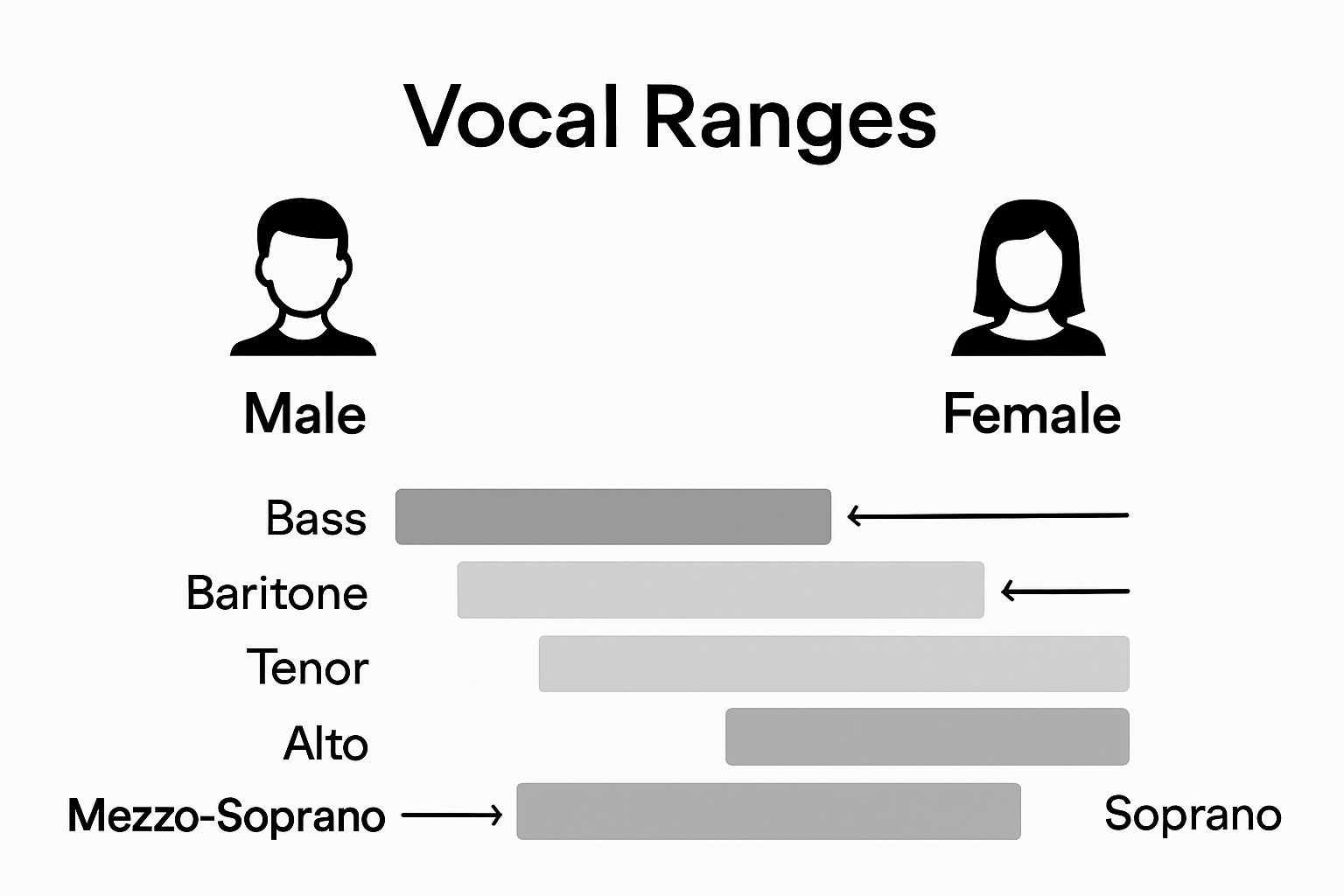 Vocal Ranges

Male

Female

Bass

Baritone

Tenor

Alto

Mezzo-Soprano

Soprano