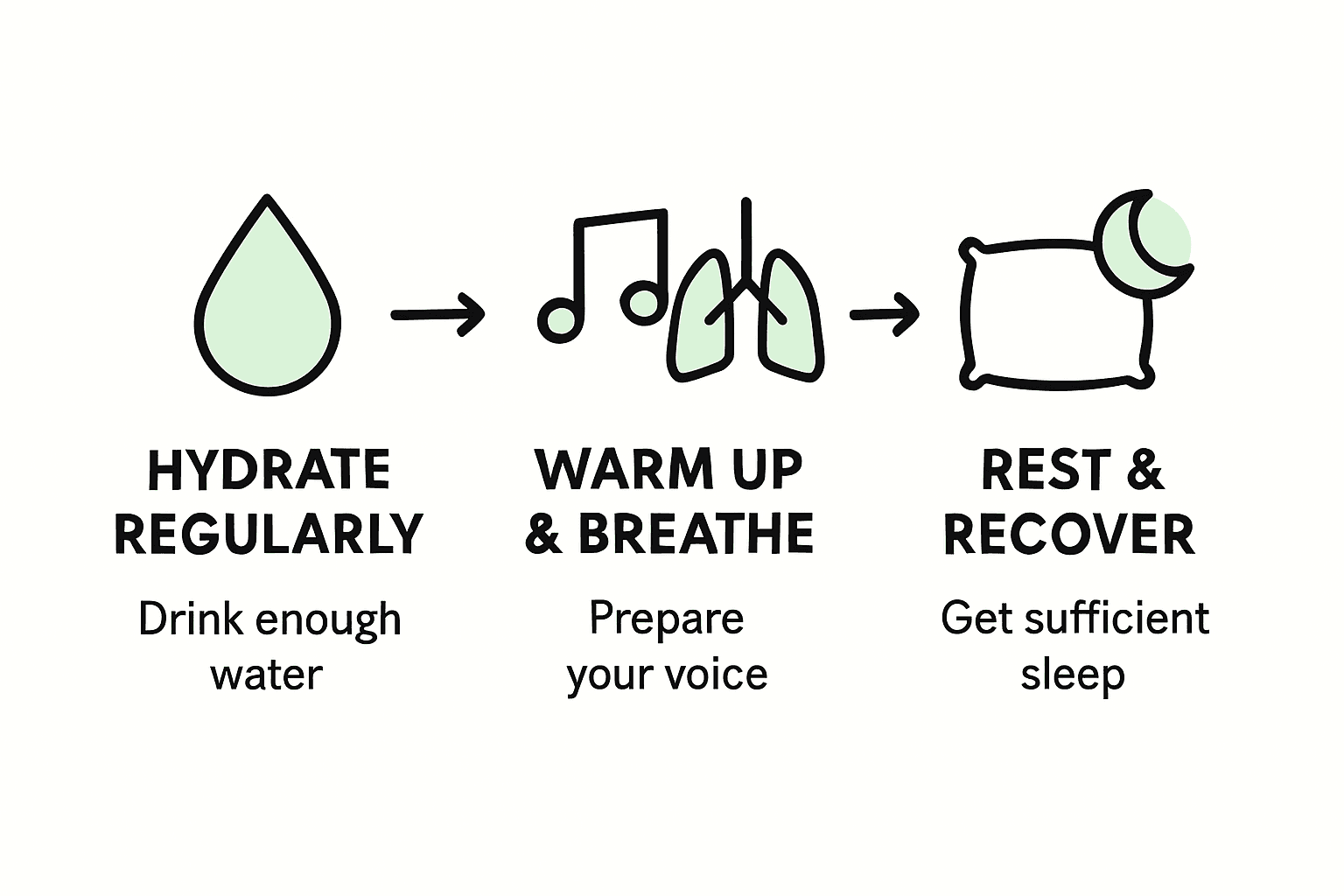 HYDRATE REGULARLY

Drink enough water

WARM UP & BREATHE

Prepare your voice

REST & RECOVER

Get sufficient sleep