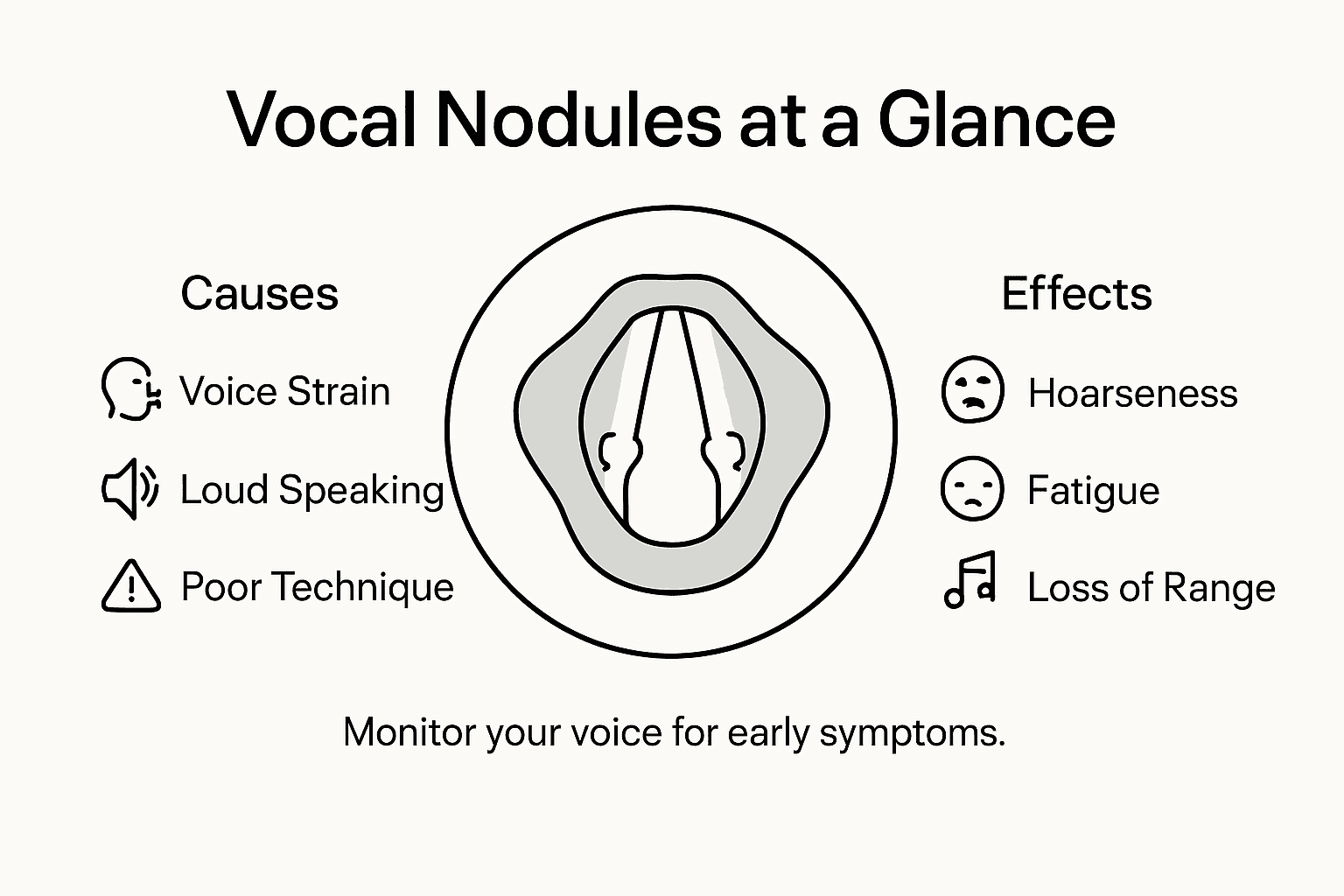 Vocal Nodules at a Glance

Causes

Voice Strain

Loud Speaking

Poor Technique

Effects

Hoarseness

Fatigue

Loss of Range

Monitor your voice for early symptoms.