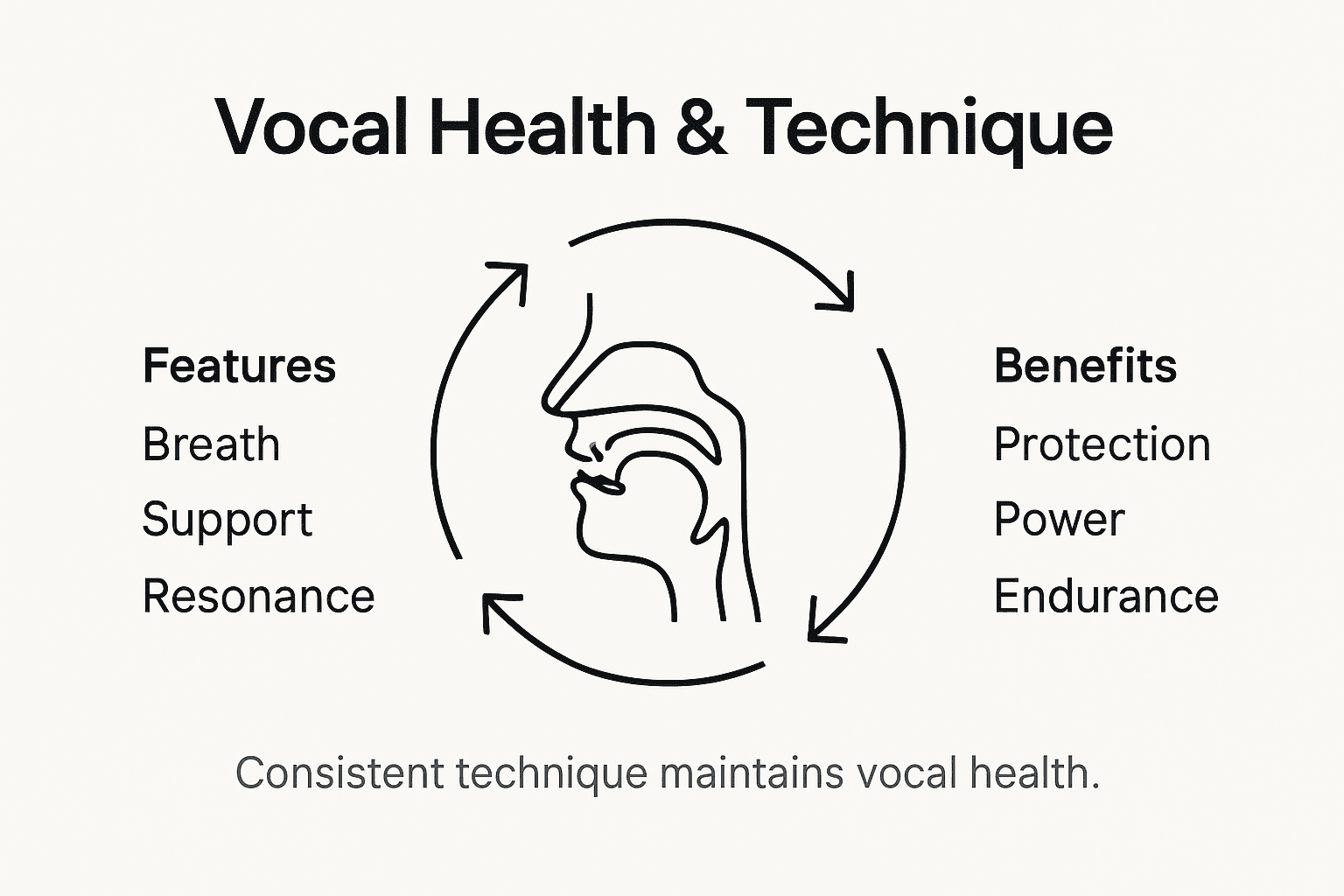 Vocal Health & Technique

Features
Breath
Support
Resonance

Benefits
Protection
Power
Endurance

Consistent technique maintains vocal health.