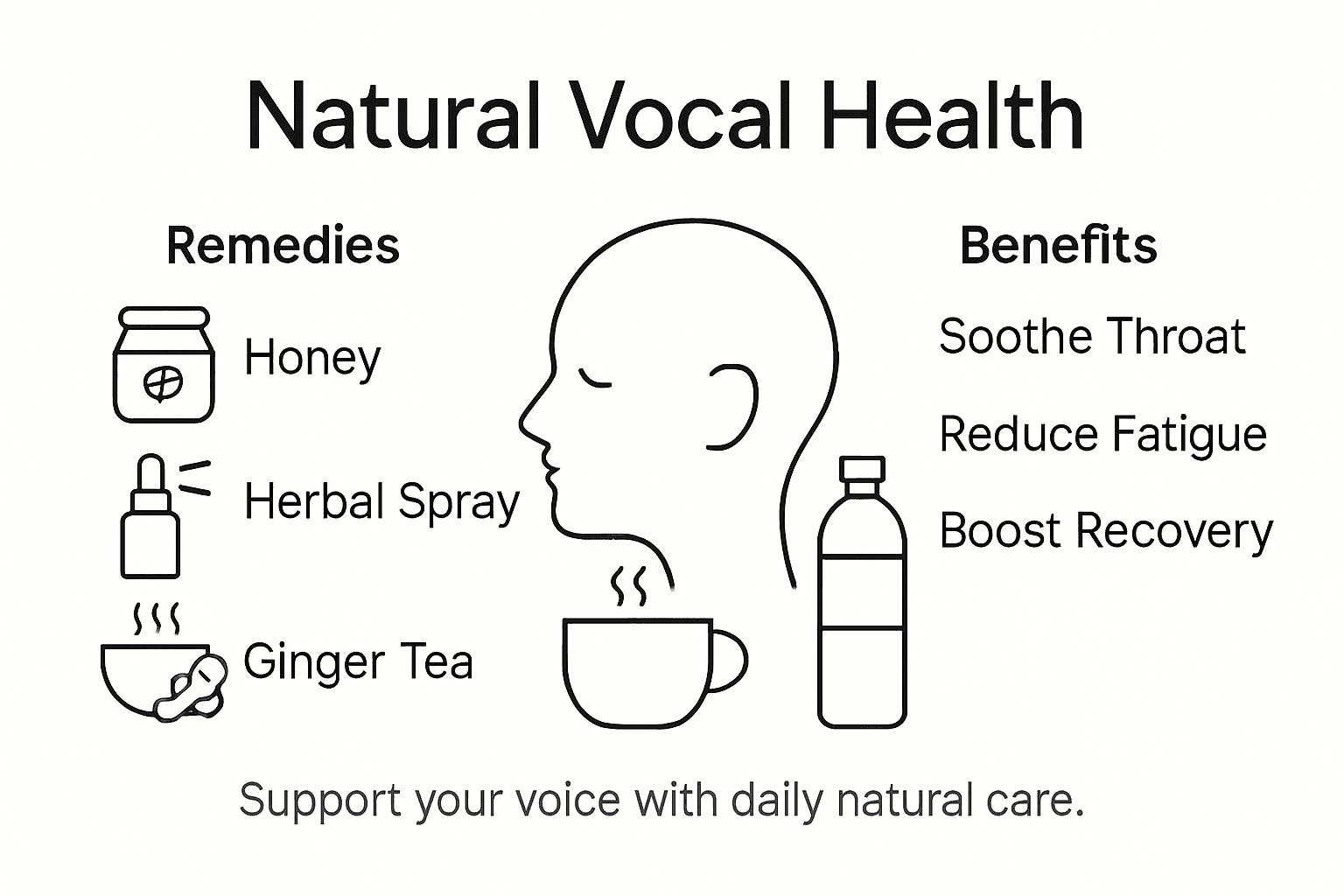 Natural Vocal Health

Remedies

Honey

Herbal Spray

Ginger Tea

Benefits

Soothe Throat

Reduce Fatigue

Boost Recovery

Support your voice with daily natural care.