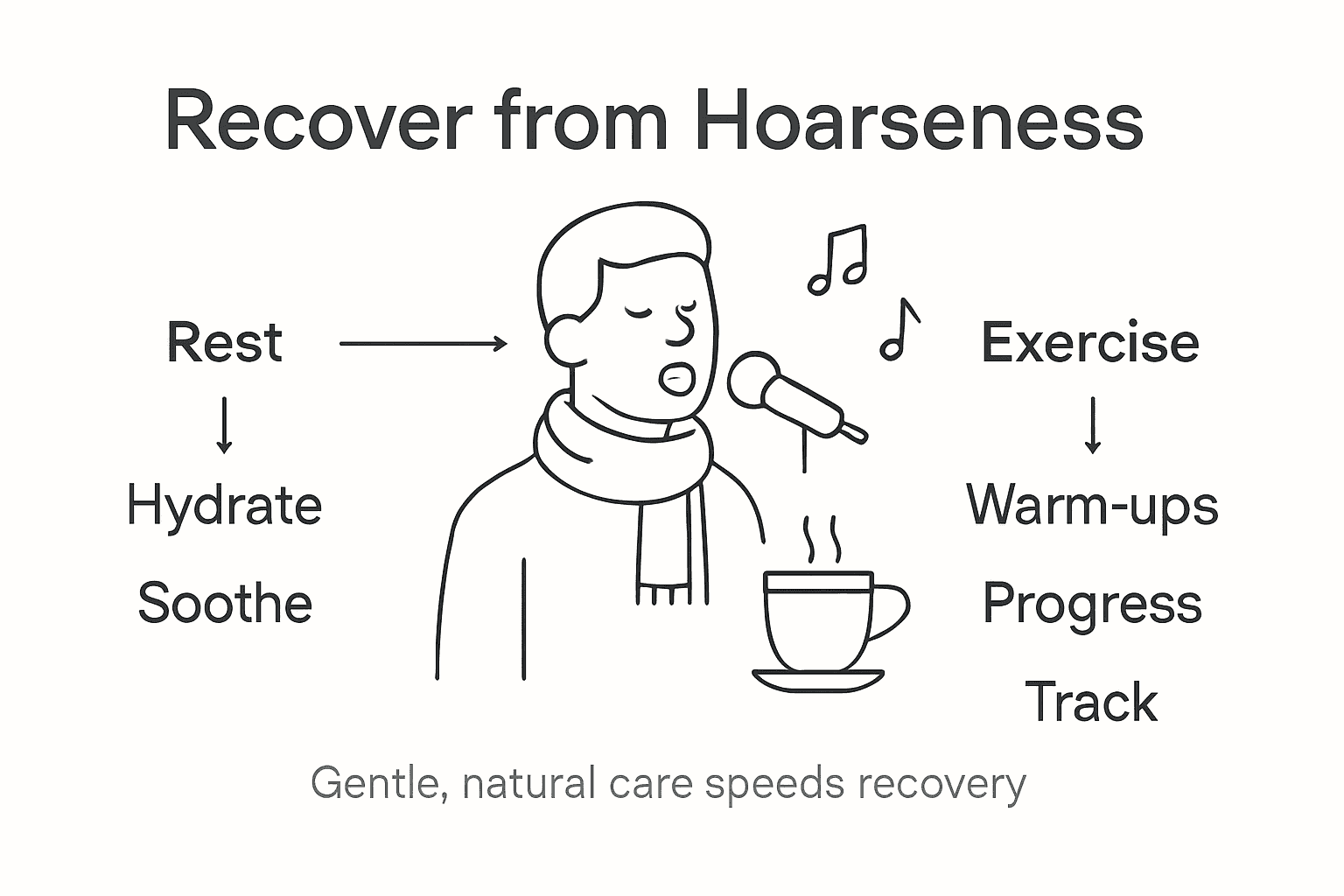 Recover from Hoarseness

Rest

Hydrate

Soothe

Exercise

Warm-ups

Progress

Track

Gentle, natural care speeds recovery