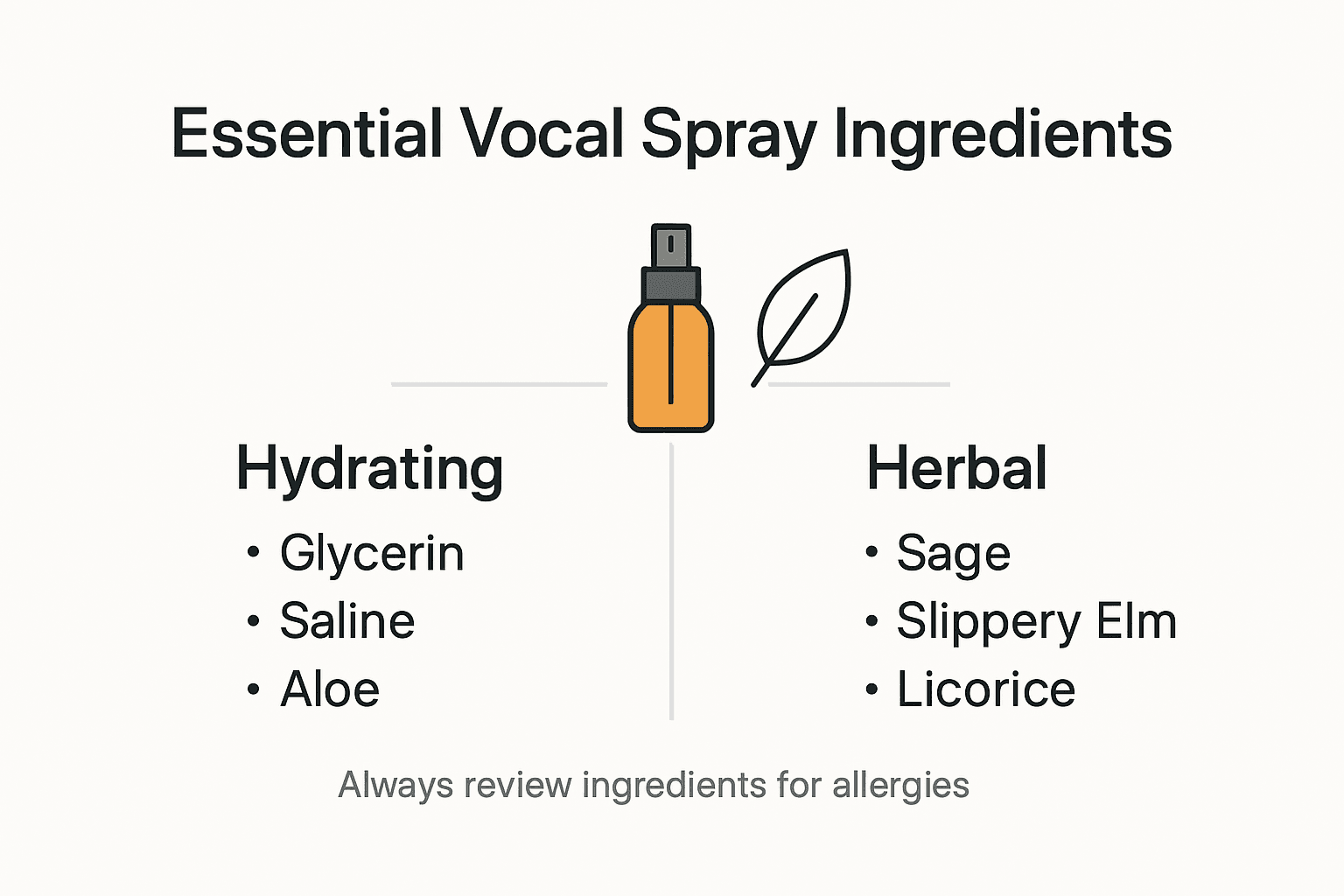 Essential Vocal Spray Ingredients

Hydrating
• Glycerin
• Saline
• Aloe

Herbal
• Sage
• Slippery Elm
• Licorice

Always review ingredients for allergies