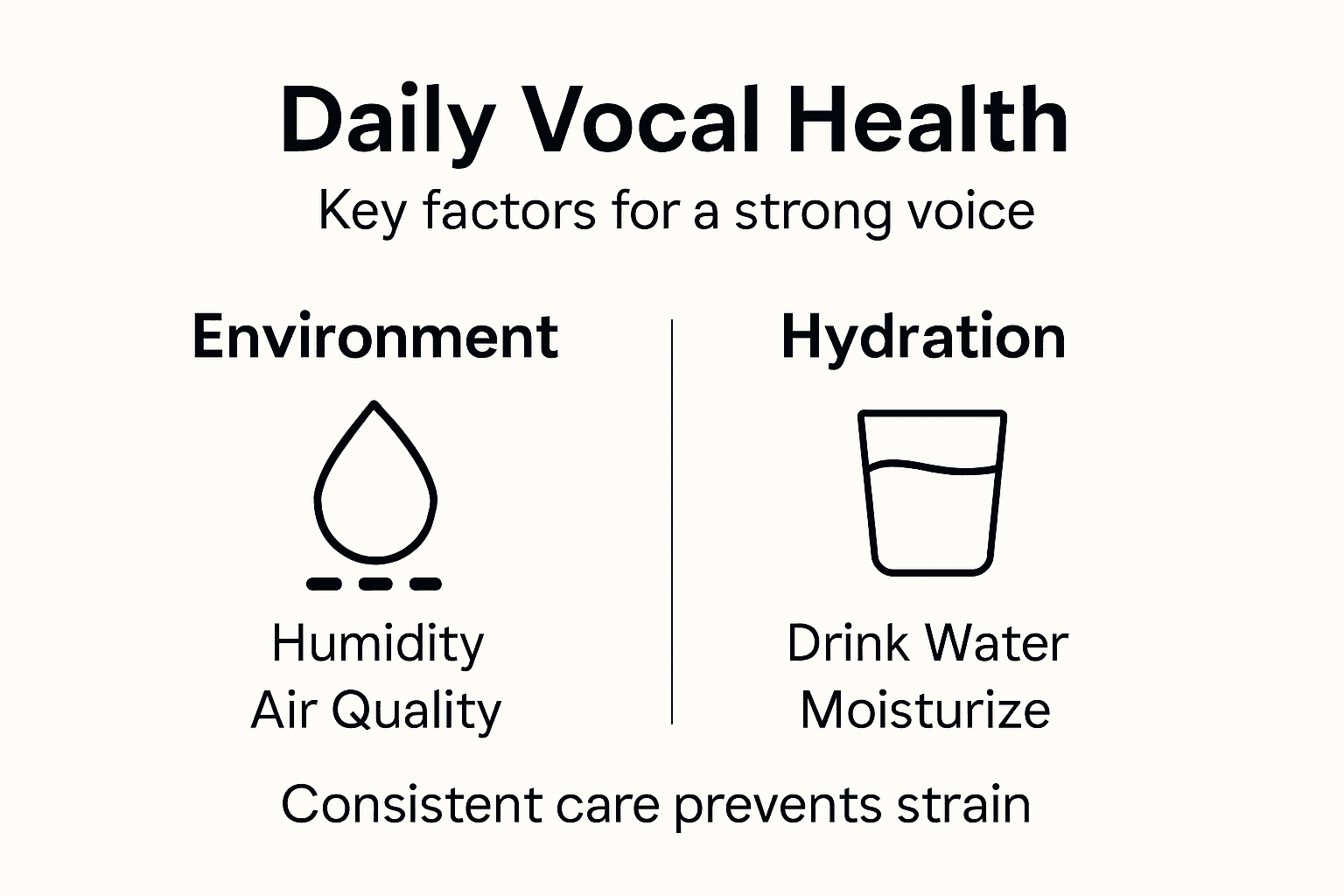 Daily Vocal Health

Key factors for a strong voice

Environment

Humidity
Air Quality

Hydration

Drink Water
Moisturize

Consistent care prevents strain