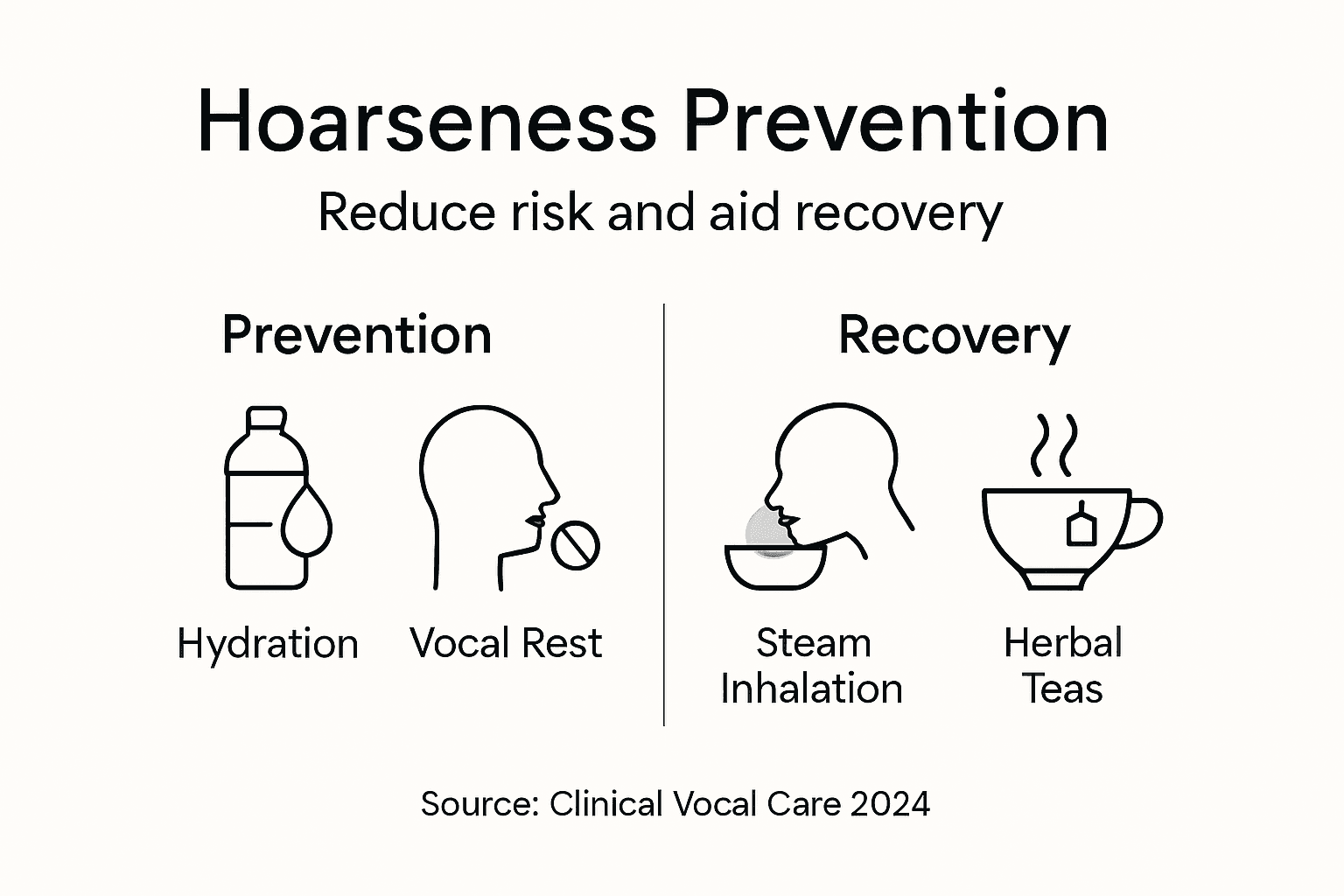 Hoarseness Prevention

Reduce risk and aid recovery

Prevention

Hydration

Vocal Rest

Recovery

Steam Inhalation

Herbal Teas

Source: Clinical Vocal Care 2024