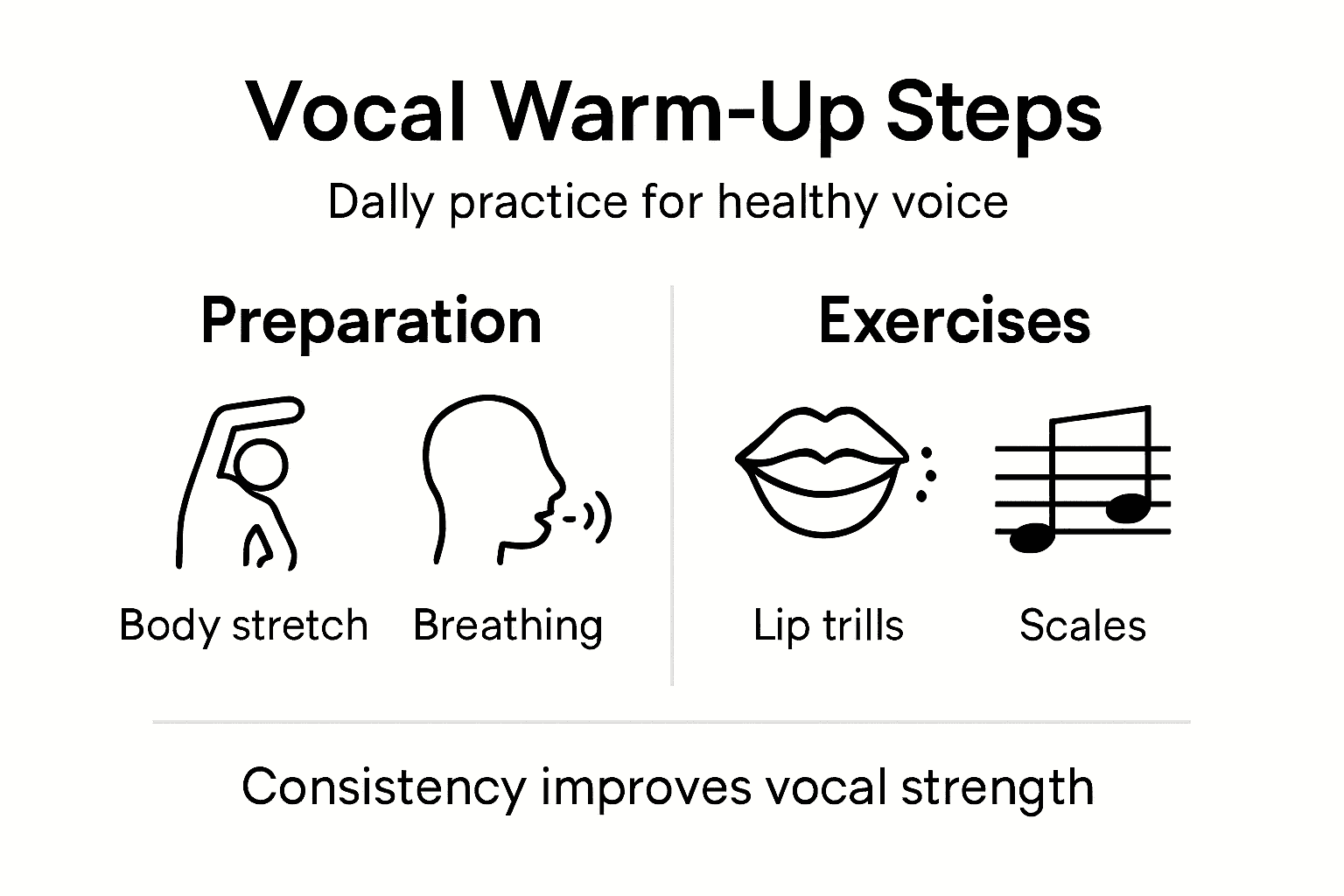 Vocal Warm-Up Steps

Dally practice for healthy voice

Preparation

Body stretch

Breathing

Exercises

Lip trills

Scales

Consistency improves vocal strength