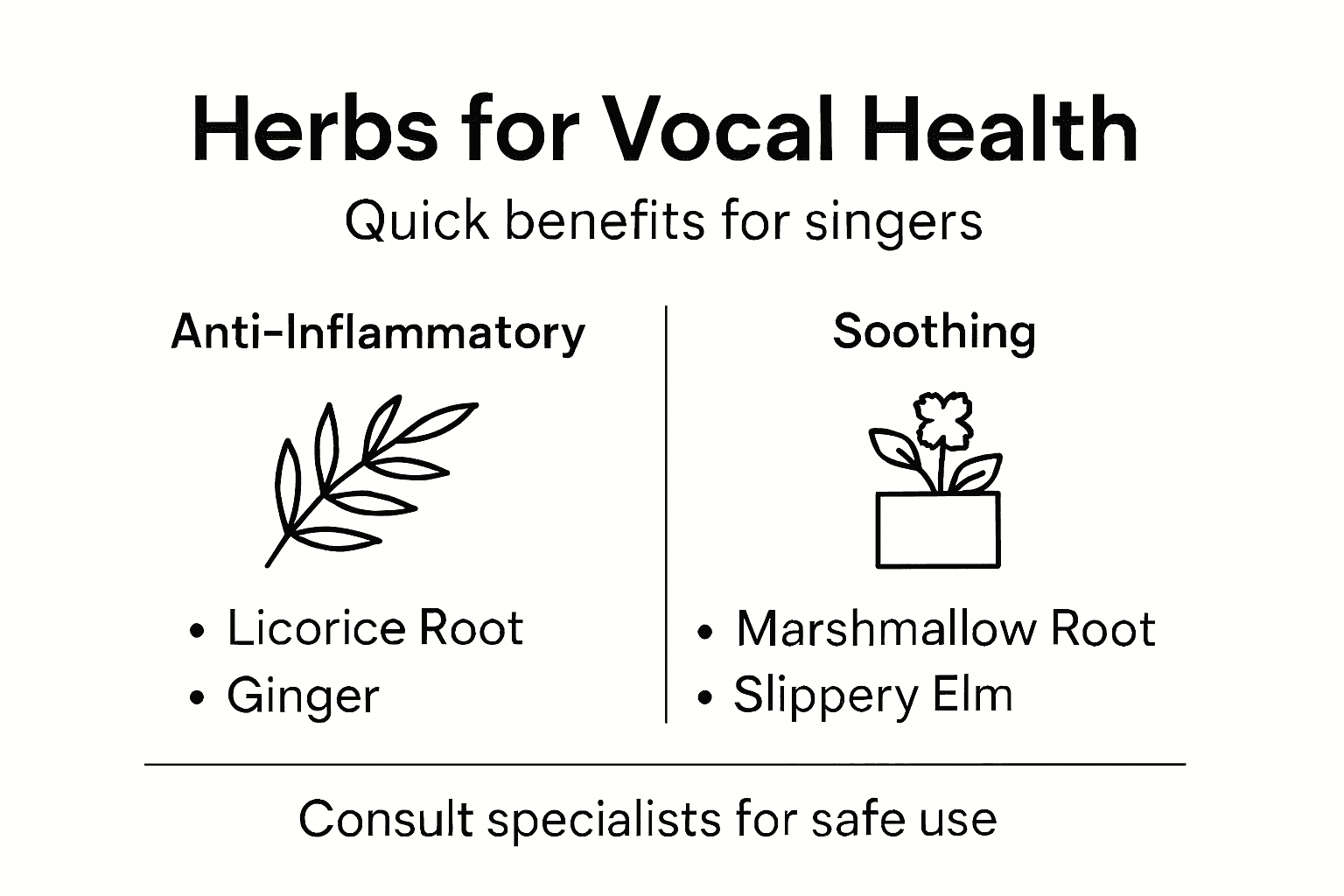 Herbs for Vocal Health

Quick benefits for singers

Anti-Inflammatory

• Licorice Root
• Ginger

Soothing

• Marshmallow Root
• Slippery Elm

Consult specialists for safe use