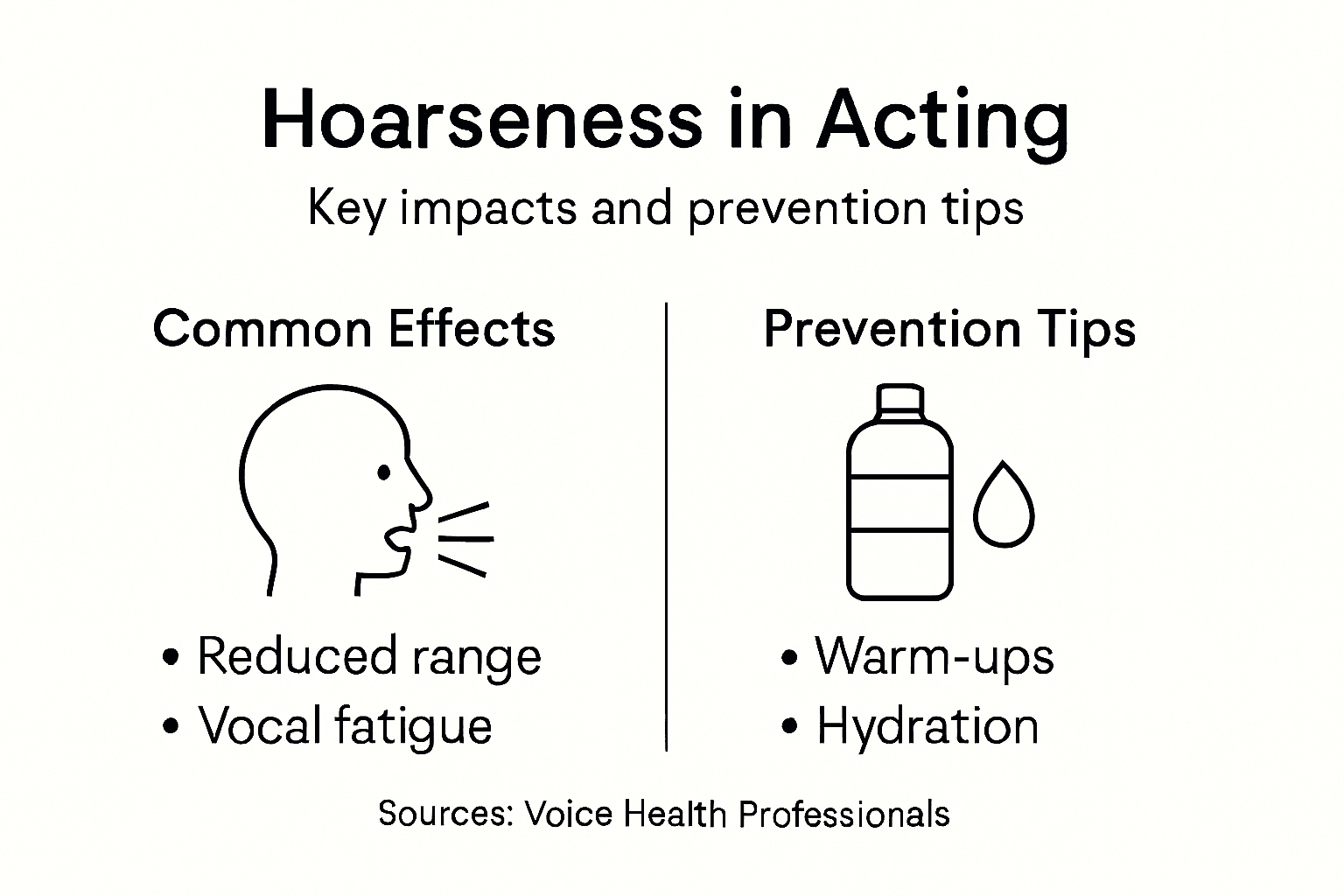 Hoarseness in Acting

Key impacts and prevention tips

Common Effects

• Reduced range
• Vocal fatigue

Prevention Tips

• Warm-ups
• Hydration

Sources: Voice Health Professionals