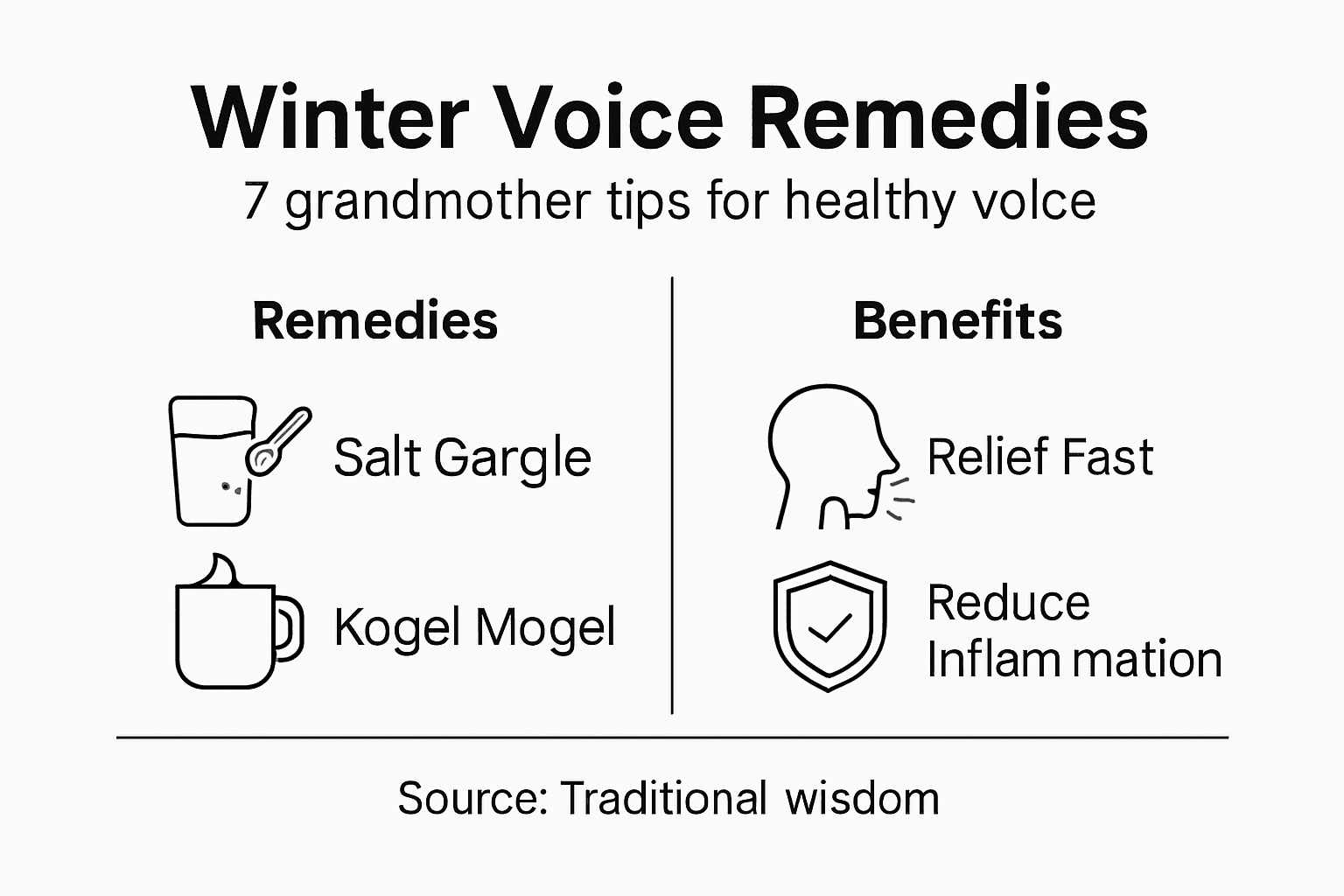 Winter Voice Remedies

7 grandmother tips for healthy volce

Remedies

Salt Gargle

Kogel Mogel

Benefits

Relief Fast

Reduce Inflam mation

Source: Traditional wisdom