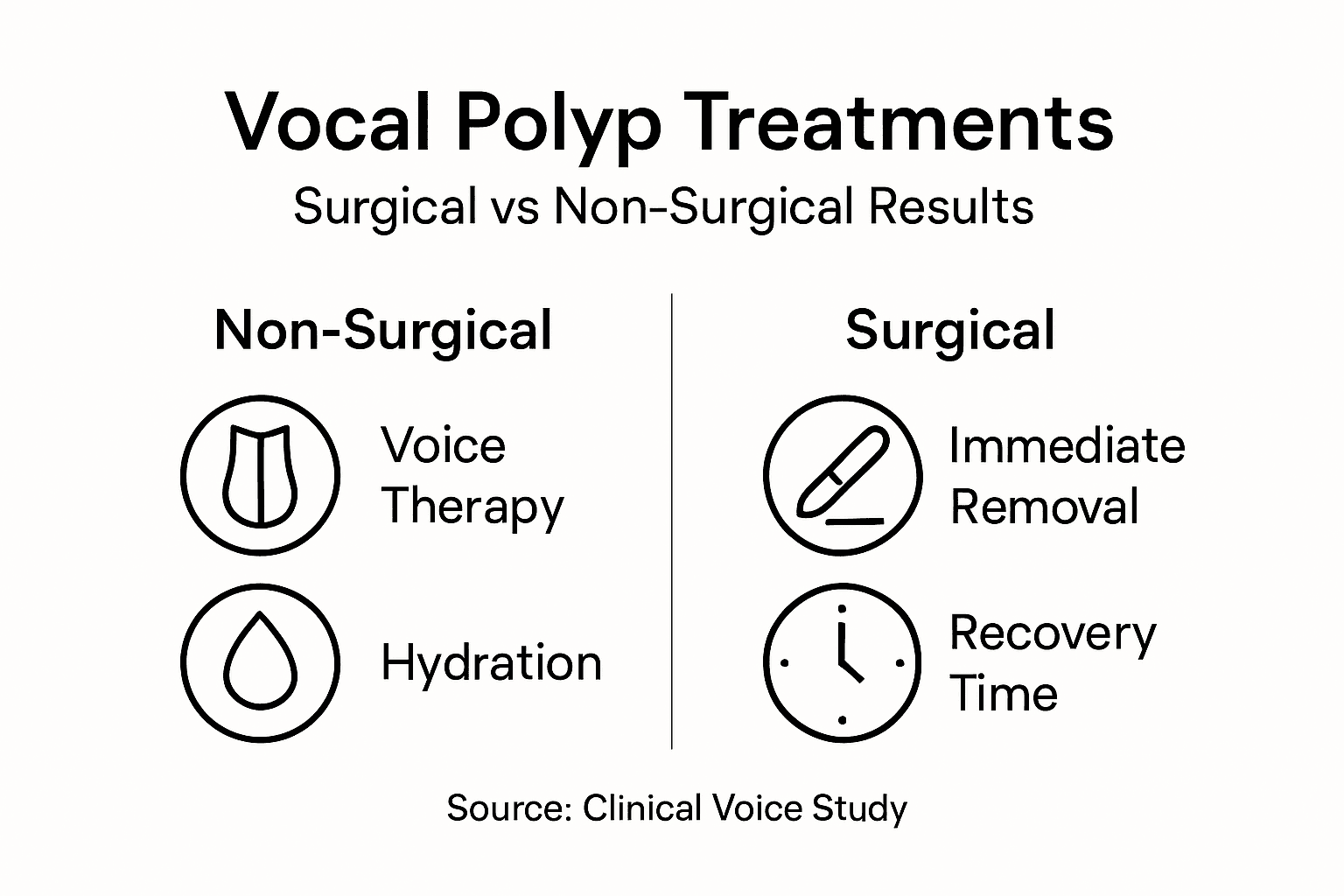 Vocal Polyp Treatments

Surgical vs Non-Surgical Results

Non-Surgical

Voice Therapy

Hydration

Surgical

Immediate Removal

Recovery Time

Source: Clinical Voice Study