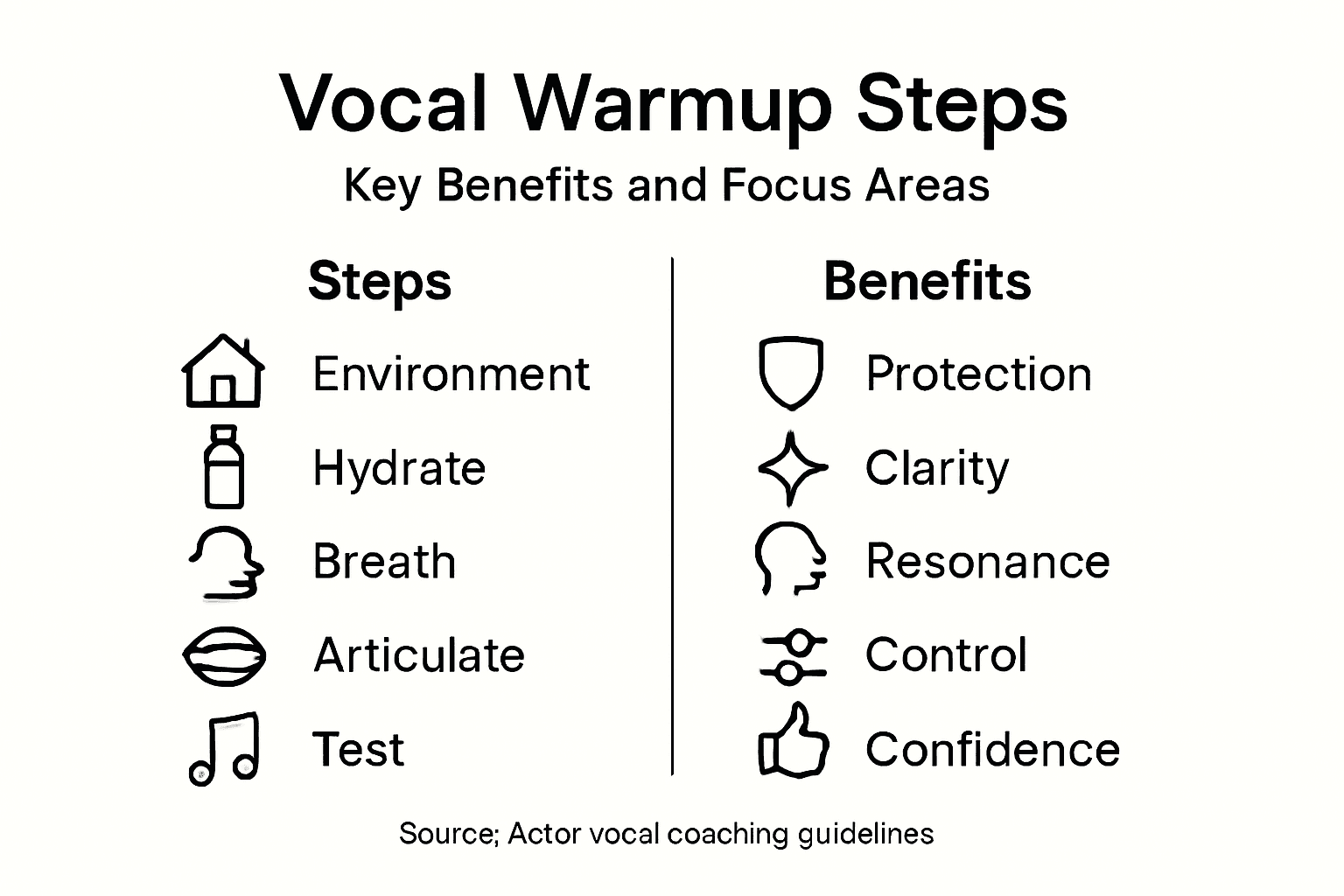 Vocal Warmup Steps

Key Benefits and Focus Areas

Steps

Environment

Hydrate

Breath

Articulate

Test

Benefits

Protection

Clarity

Resonance

Control

Confidence

Source; Actor vocal coaching guidelines