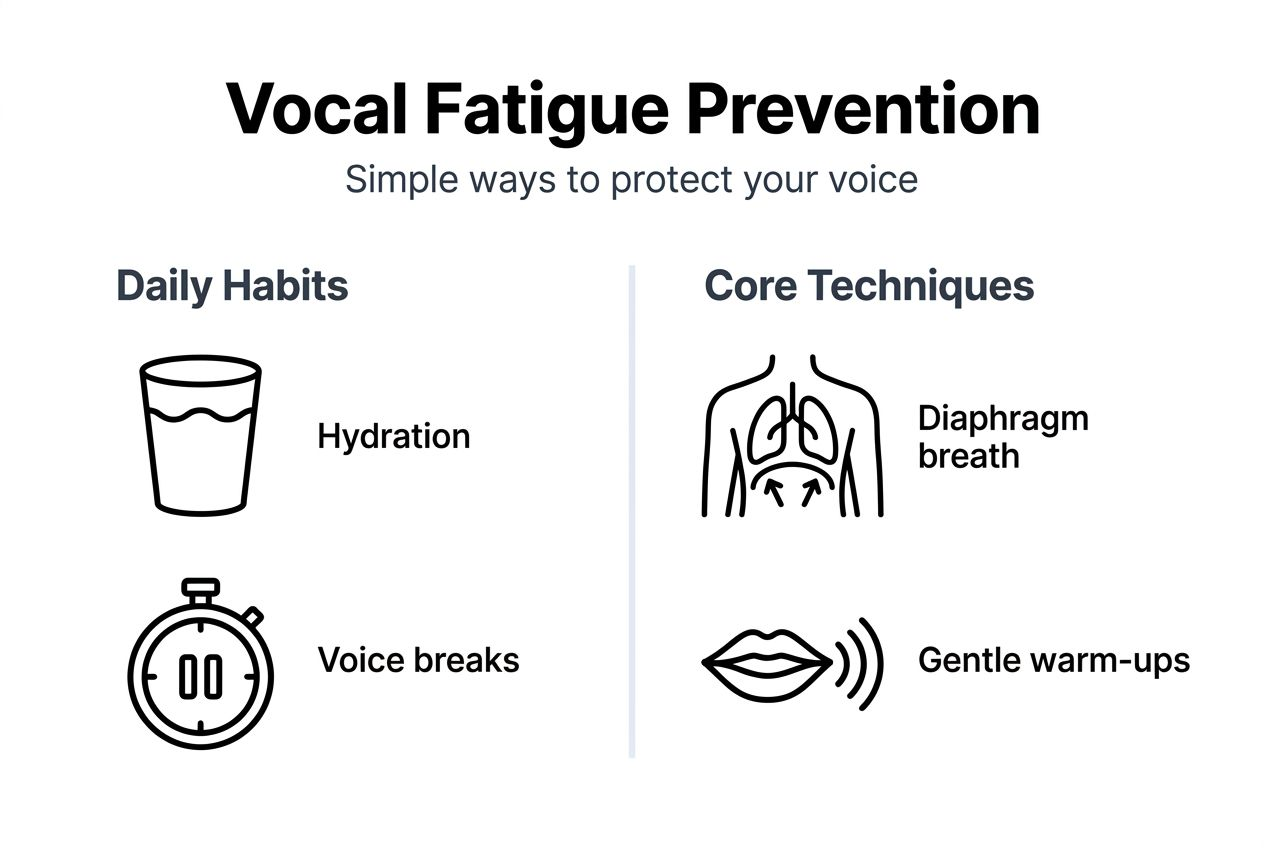 Vocal Fatigue Prevention

Simple ways to protect your voice

Daily Habits

Hydration

Voice breaks

Core Techniques

Diaphragm breath

Gentle warm-ups