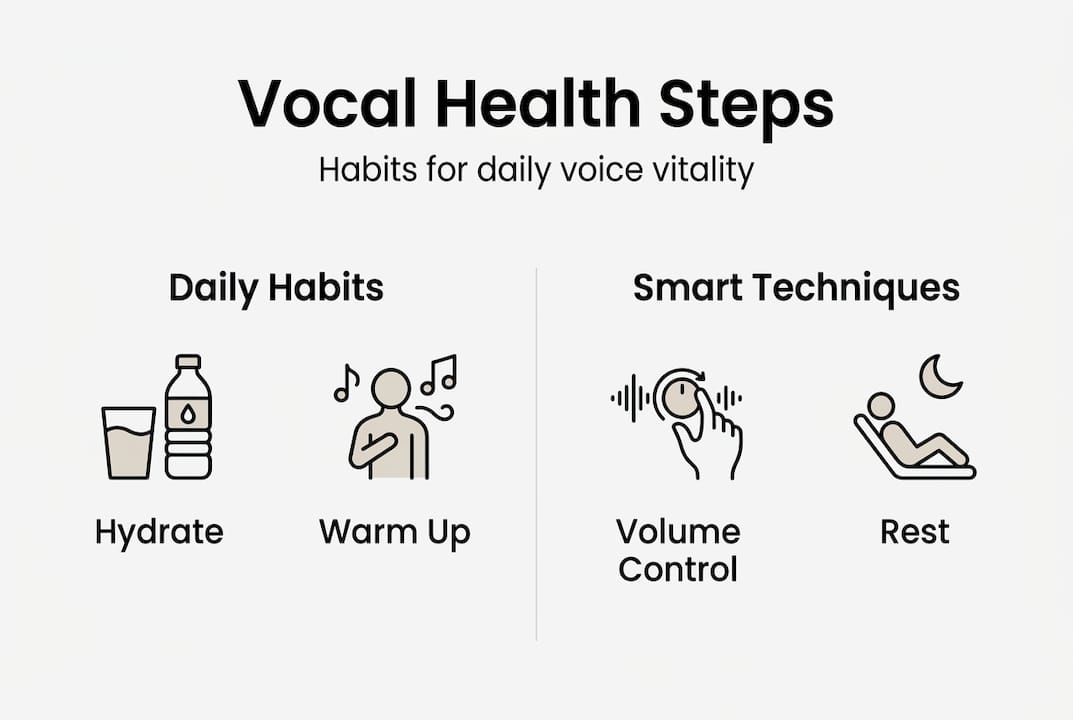 Vocal Health Steps

Habits for daily voice vitality

Daily Habits

Hydrate

Warm Up

Smart Techniques

Volume Control

Rest