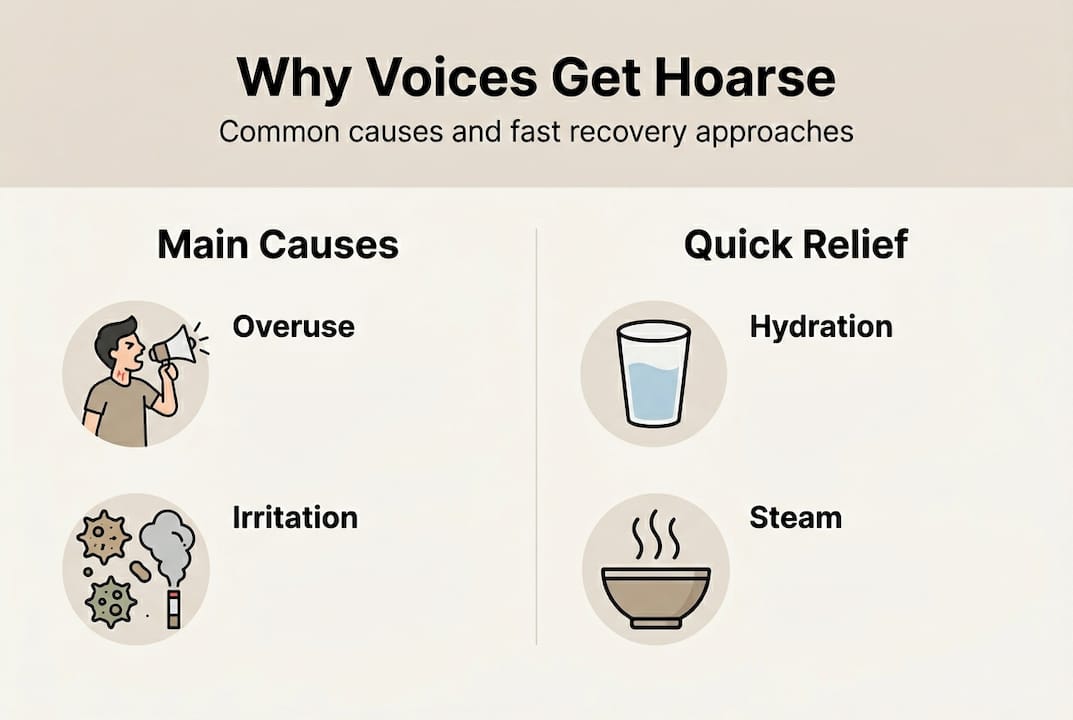 Why Voices Get Hoarse
Common causes and fast recovery approaches

Main Causes

Overuse

Irritation

Quick Relief

Hydration

Steam