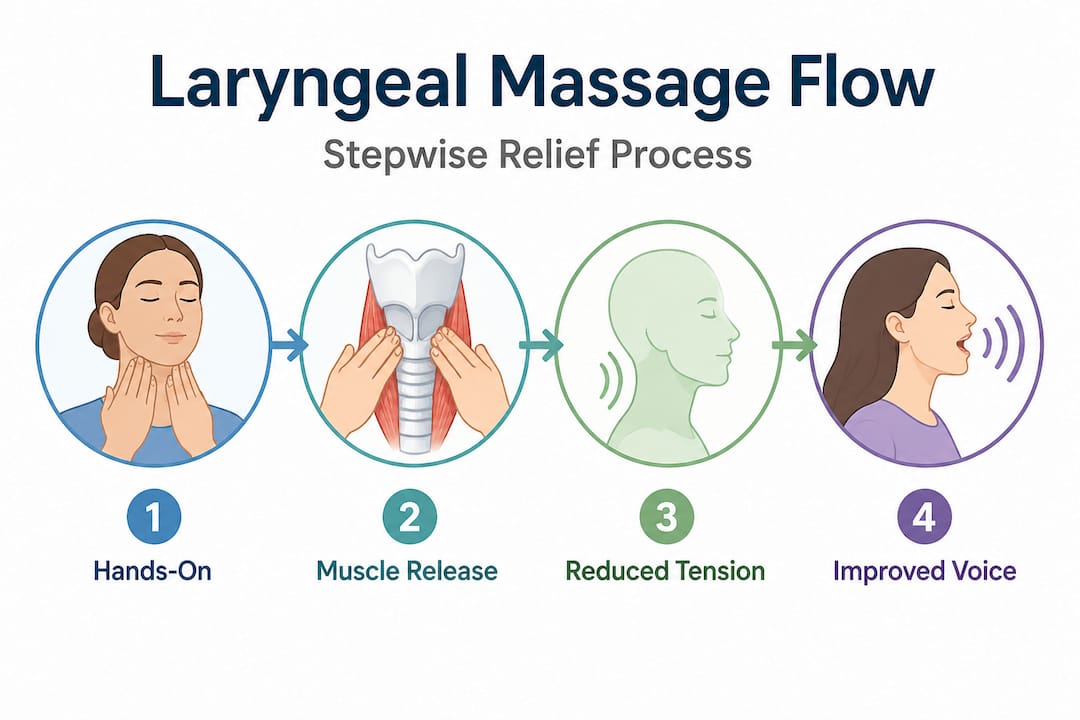 Laryngeal Massage Flow

Stepwise Relief Process

1
Hands-On

2
Muscle Release

3
Reduced Tension

4
Improved Voice