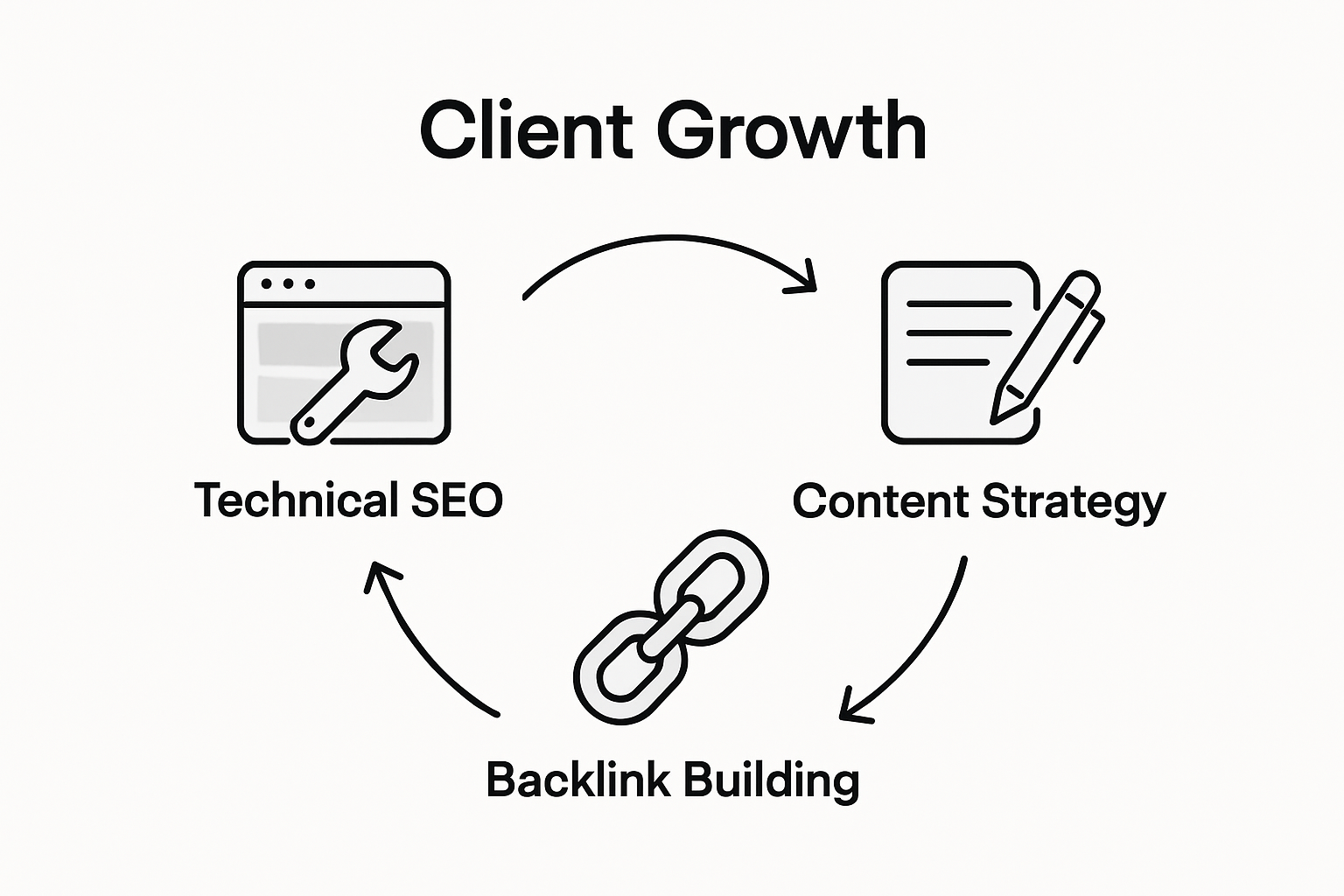 Client Growth

Technical SEO

Content Strategy

Backlink Building