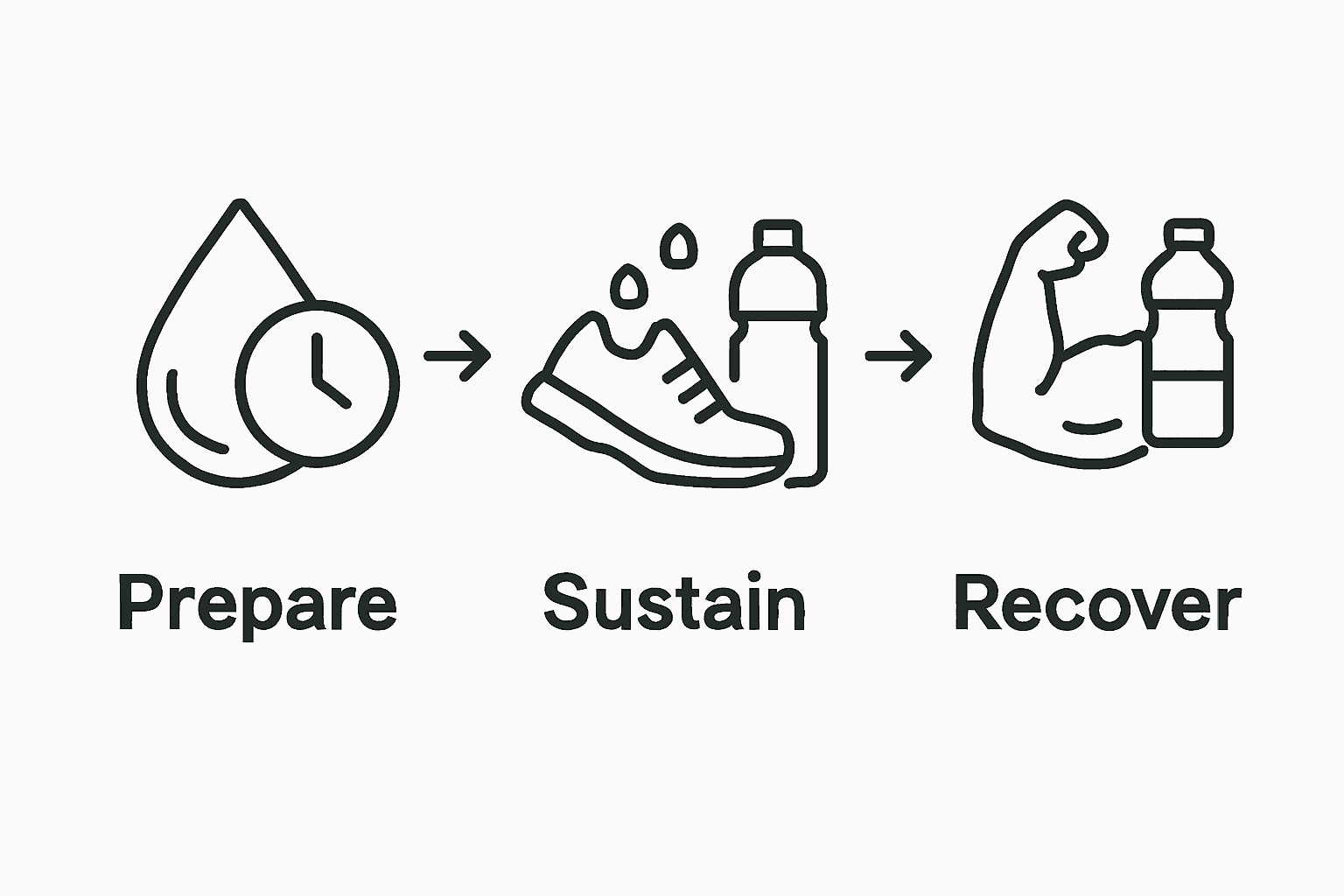 Prepare

Sustain

Recover