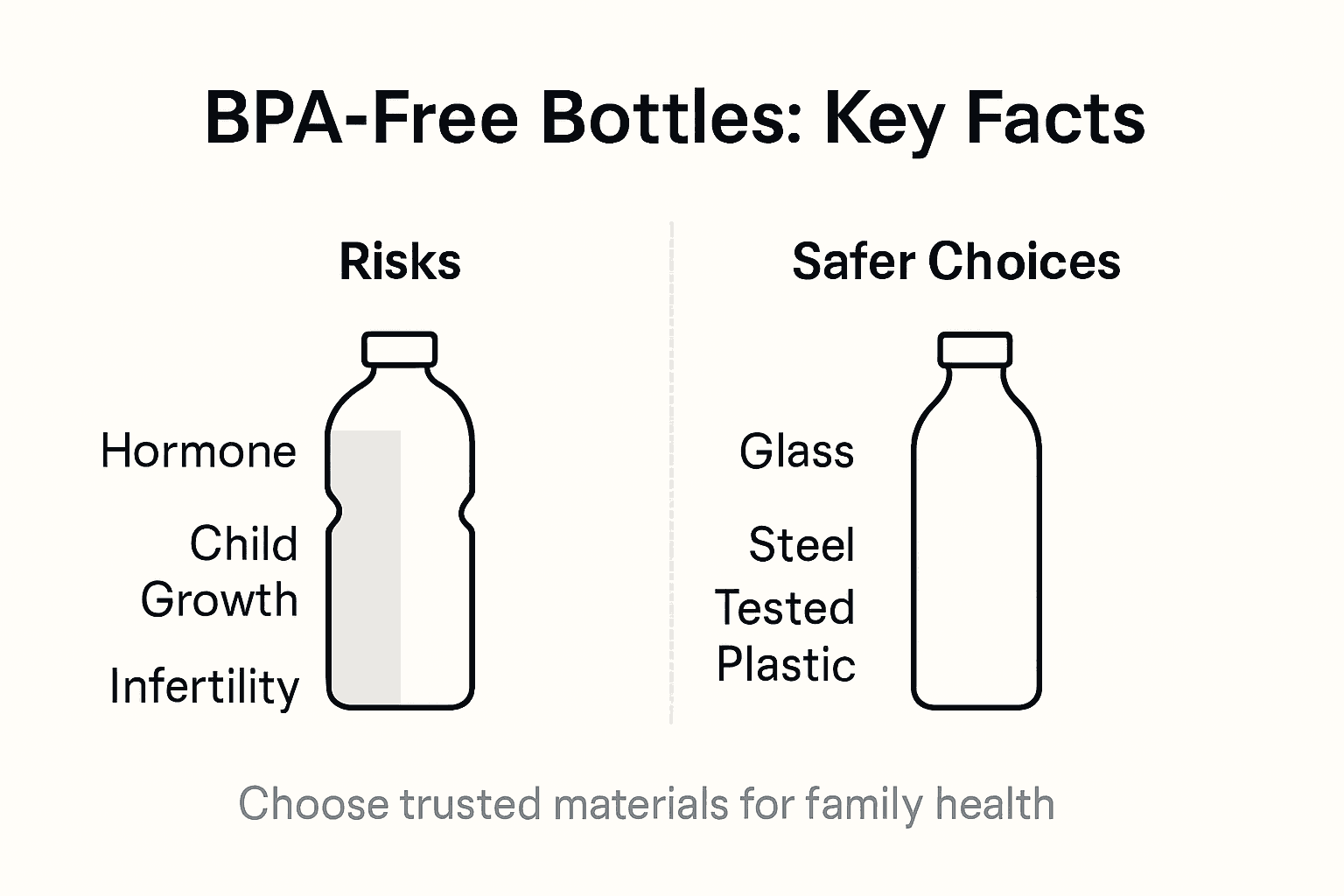 BPA-Free Bottles: Key Facts

Risks

Hormone

Child Growth

Infertility

Safer Choices

Glass

Steel

Tested Plastic

Choose trusted materials for family health