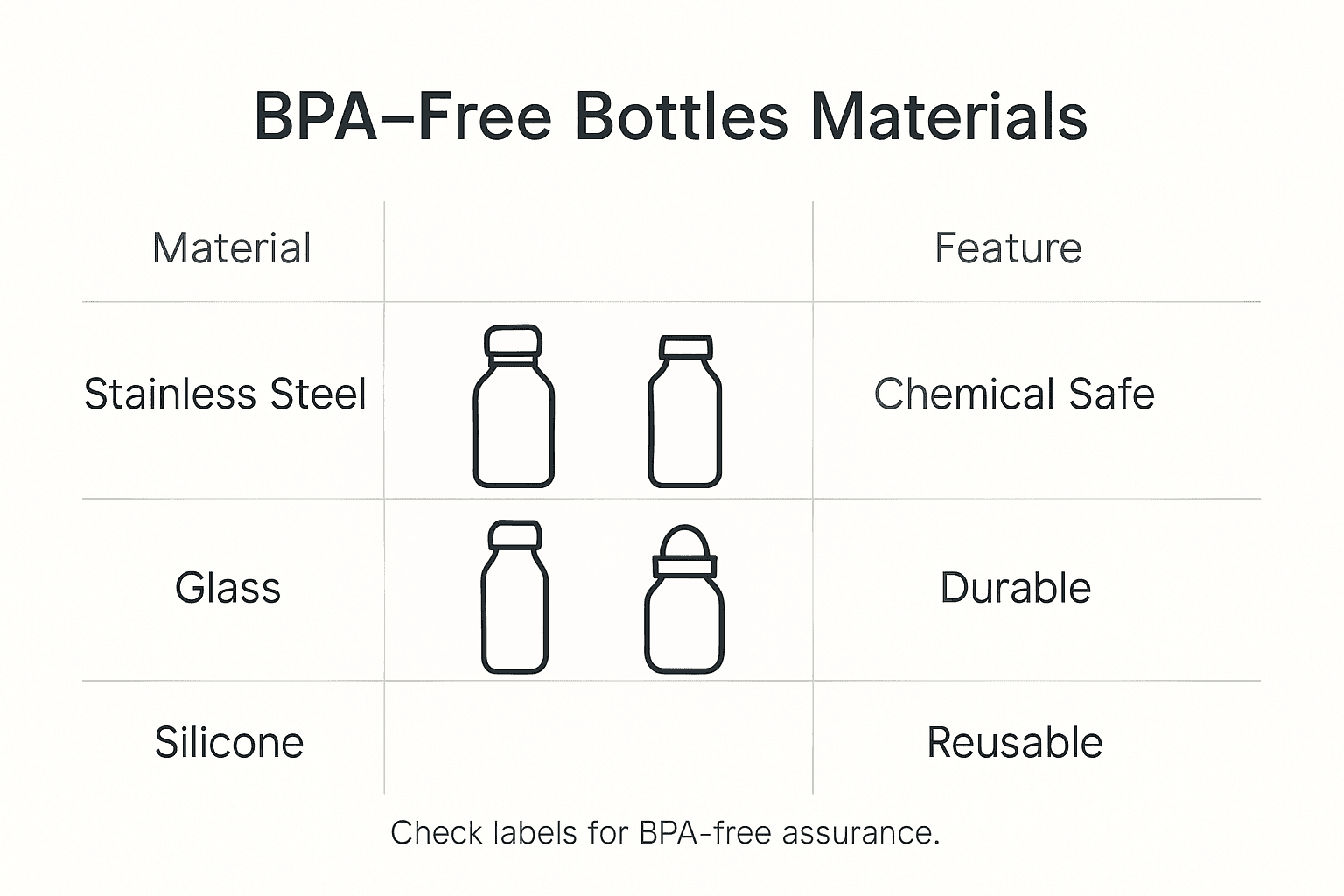 BPA–Free Bottles Materials

| Material | | Feature |
|---|---|---|
| Stainless Steel | | Chemical Safe |
| Glass | | Durable |
| Silicone | | Reusable |

Check labels for BPA-free assurance.