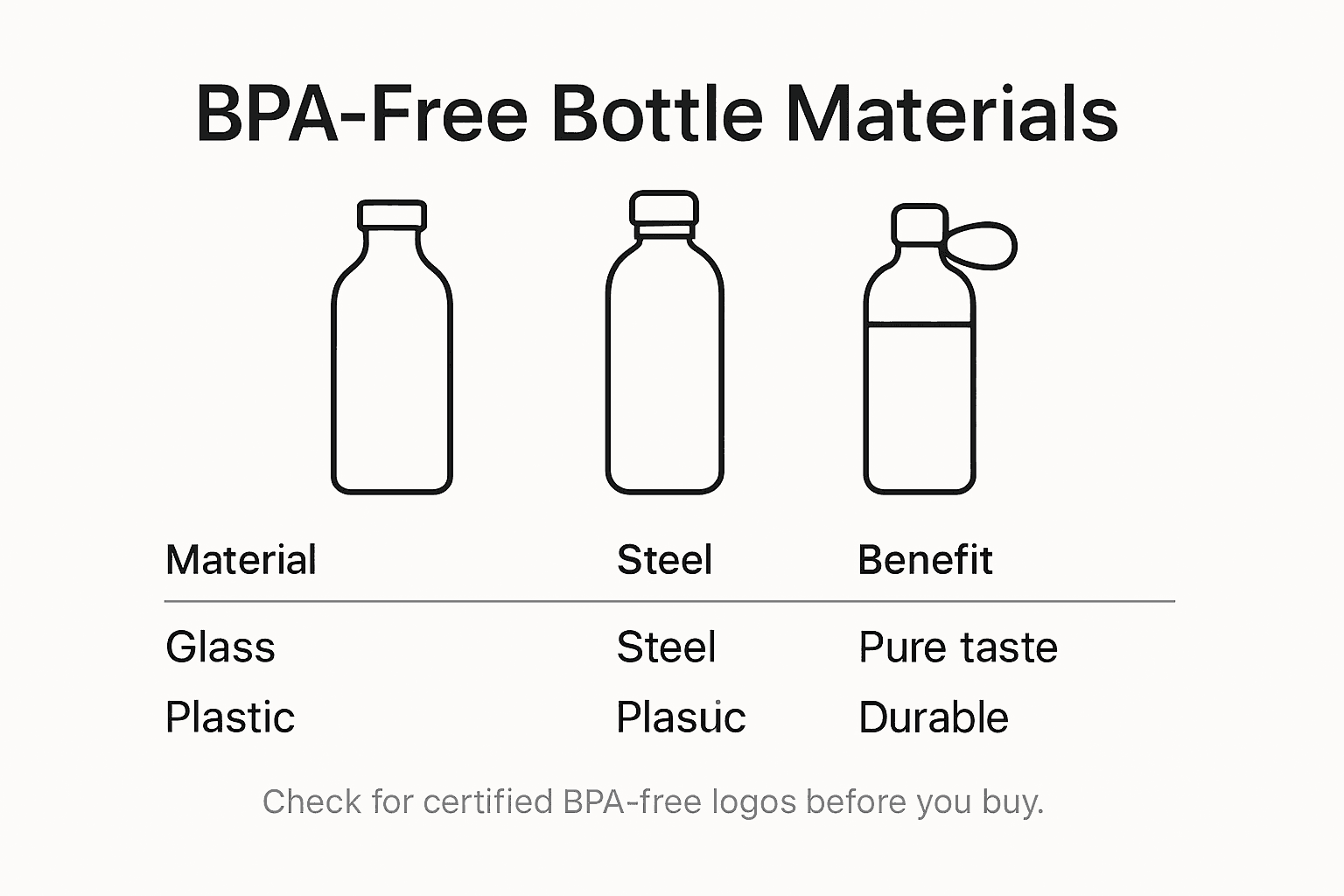 BPA-Free Bottle Materials

| Material | Steel | Benefit |
|---|---|---|
| Glass | Steel | Pure taste |
| Plastic | Plasuc | Durable |

Check for certified BPA-free logos before you buy.