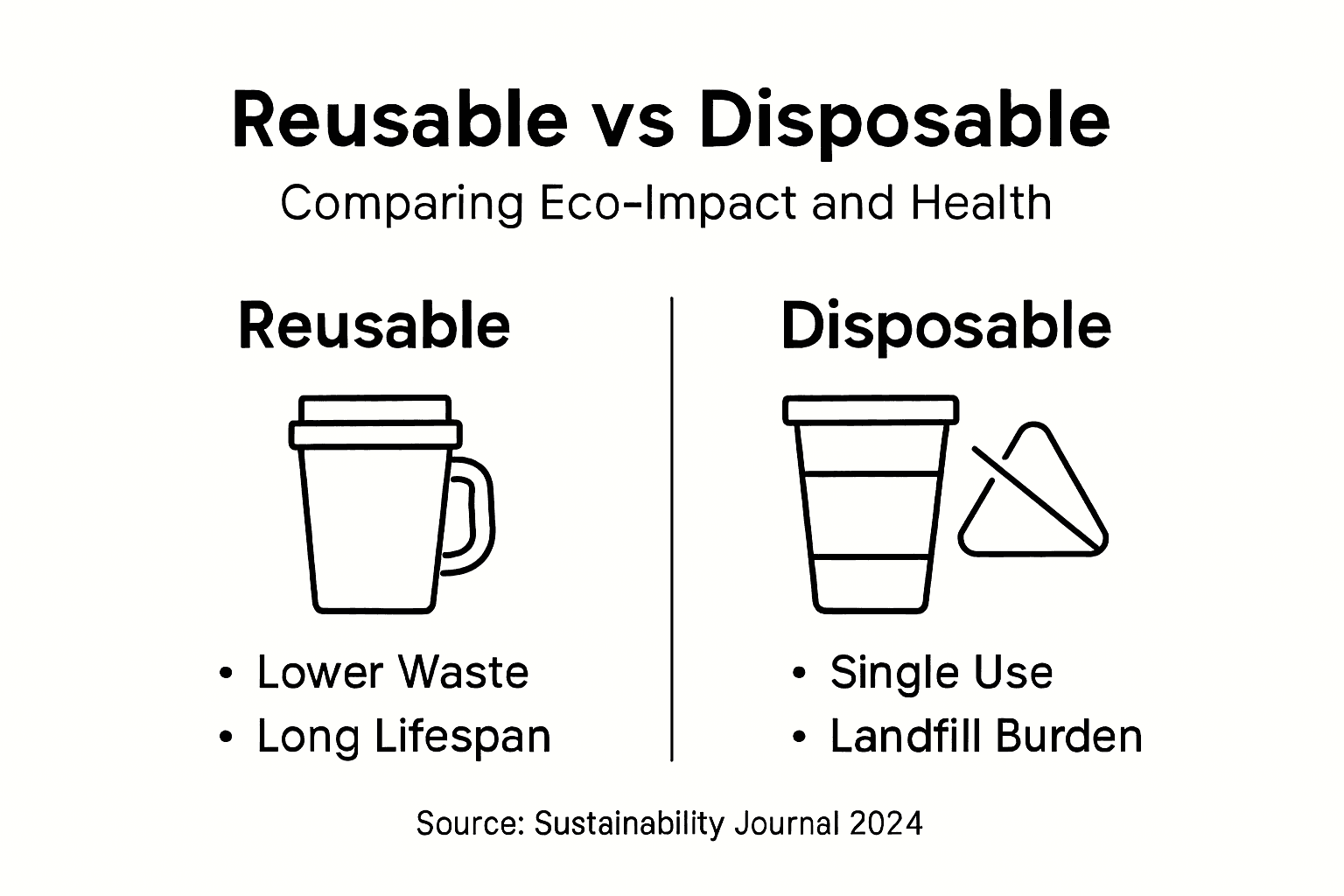 Reusable vs Disposable

Comparing Eco-Impact and Health

Reusable

• Lower Waste
• Long Lifespan

Disposable

• Single Use
• Landfill Burden

Source: Sustainability Journal 2024