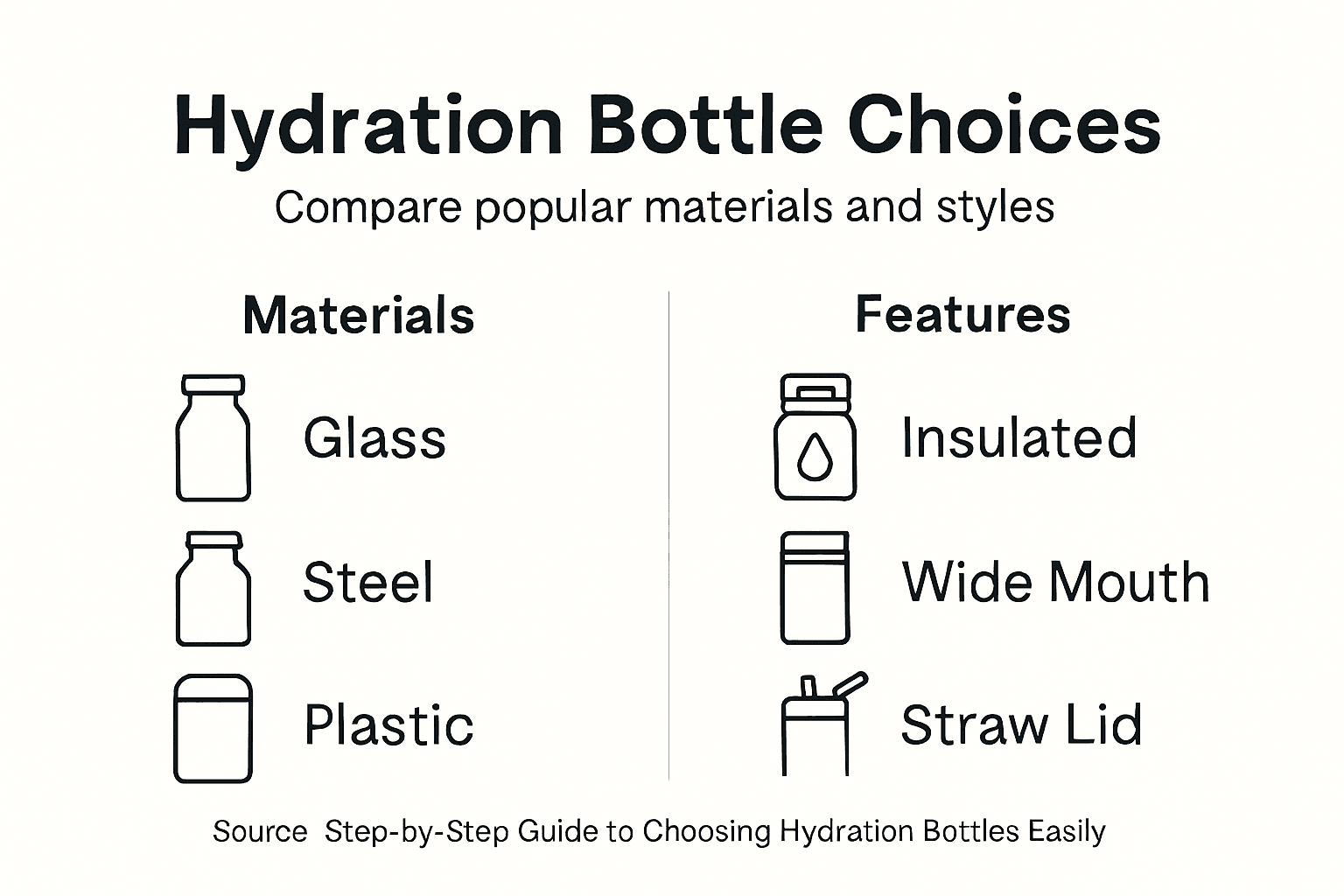 Hydration Bottle Choices

Compare popular materials and styles

Materials

Glass

Steel

Plastic

Features

Insulated

Wide Mouth

Straw Lid

Source Step-by-Step Guide to Choosing Hydration Bottles Easily