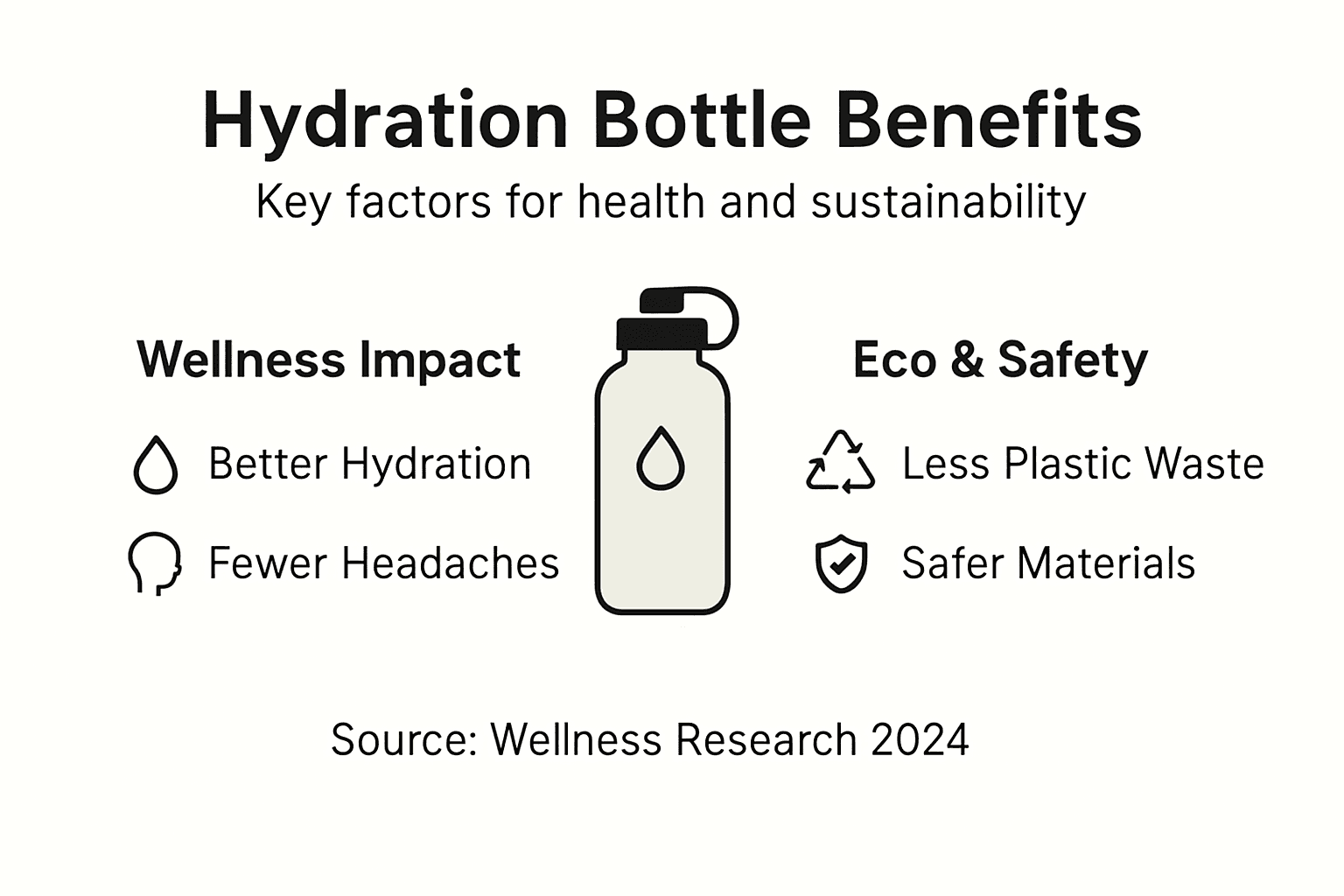 Hydration Bottle Benefits

Key factors for health and sustainability

Wellness Impact

Better Hydration

Fewer Headaches

Eco & Safety

Less Plastic Waste

Safer Materials

Source: Wellness Research 2024